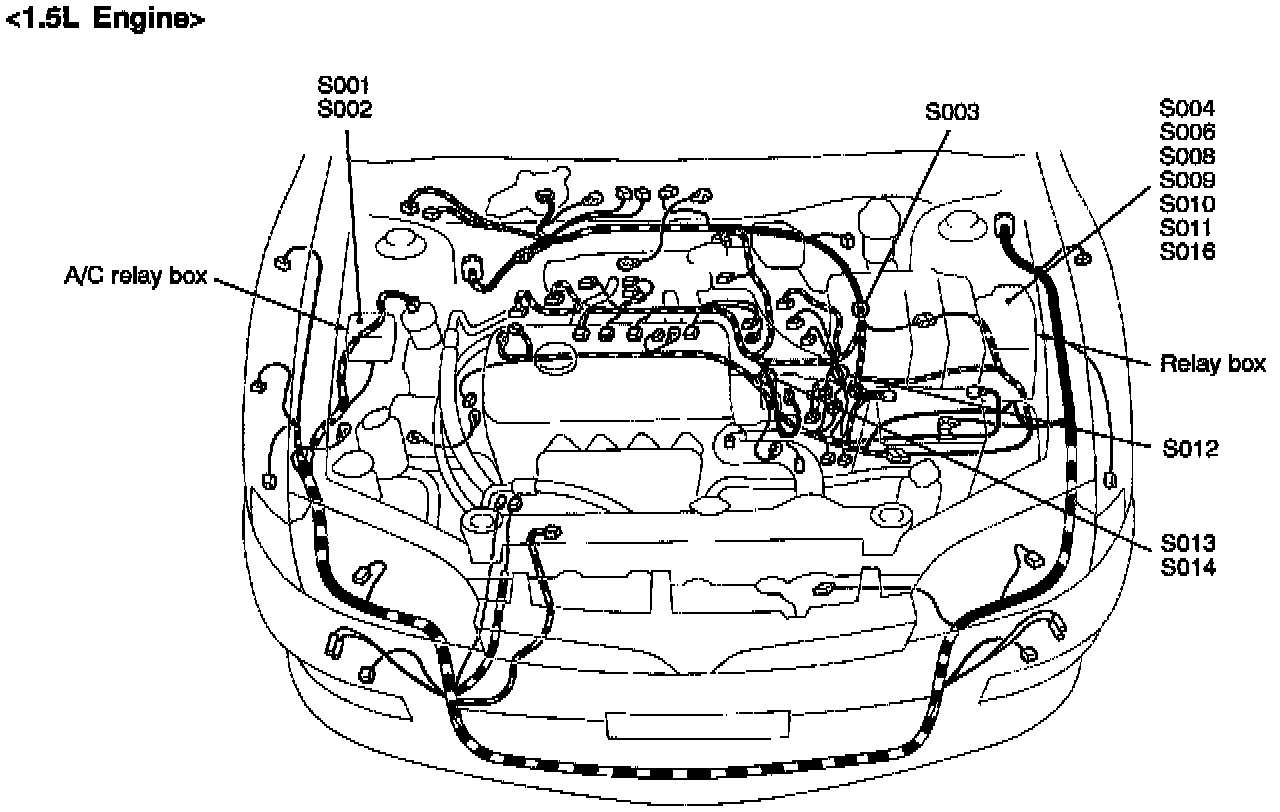 <1.5L Engine>

S001
S002

S003

S004
S006
S008
S009
S010
S011
S016

A/C relay box

Relay box

S012

S013
S014