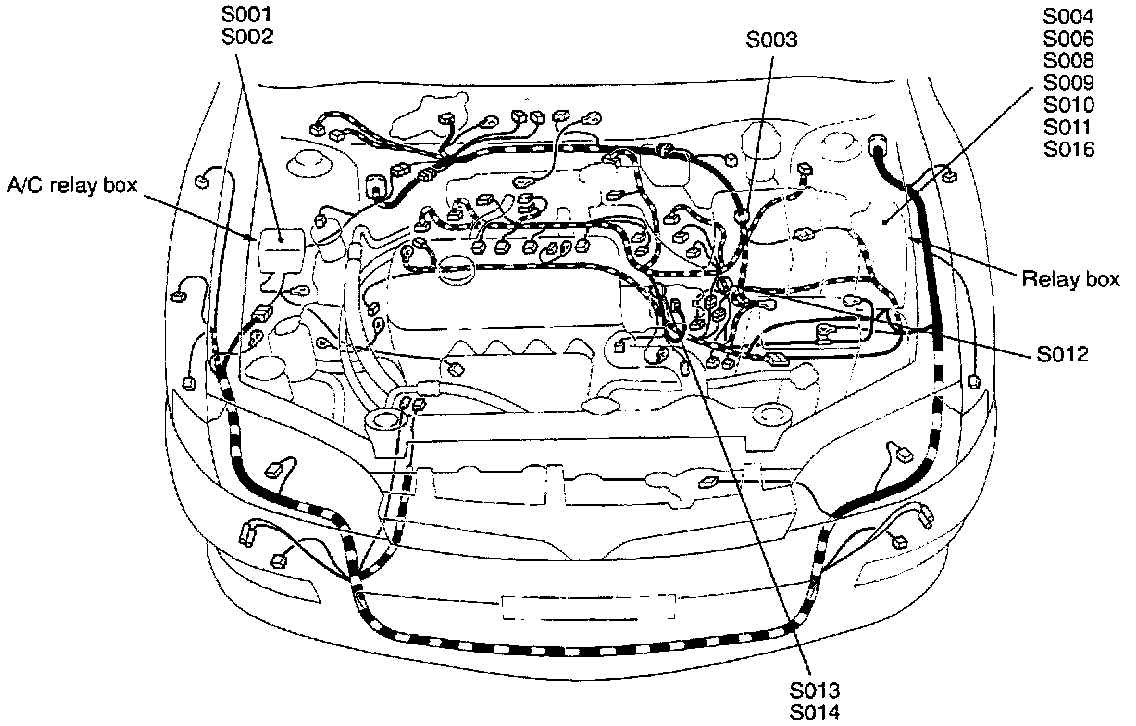 S001
S002

S003

S004
S006
S008
S009
S010
S011
S016

A/C relay box

Relay box

S012

S013
S014