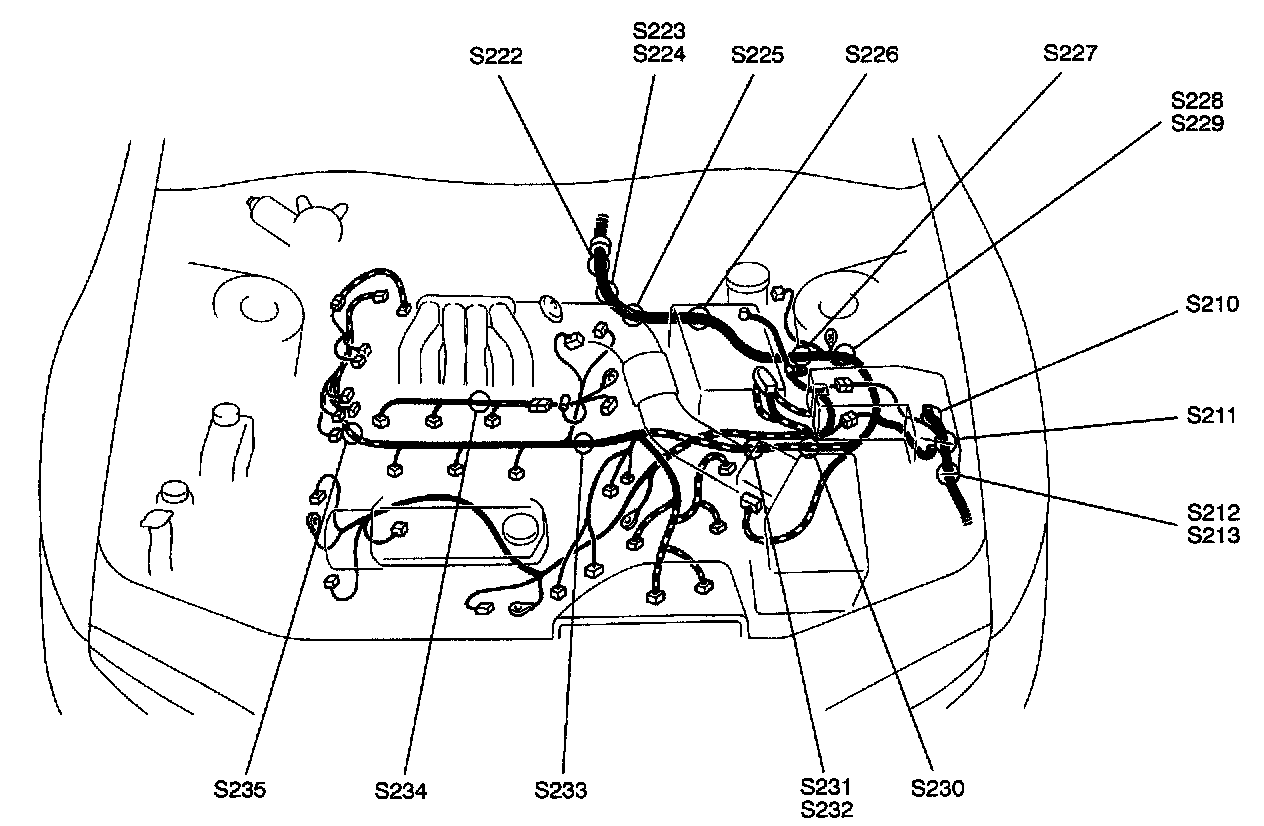 S222
S223
S224
S225
S226
S227
S228
S229
S210
S211
S212
S213
S235
S234
S233
S231
S232
S230