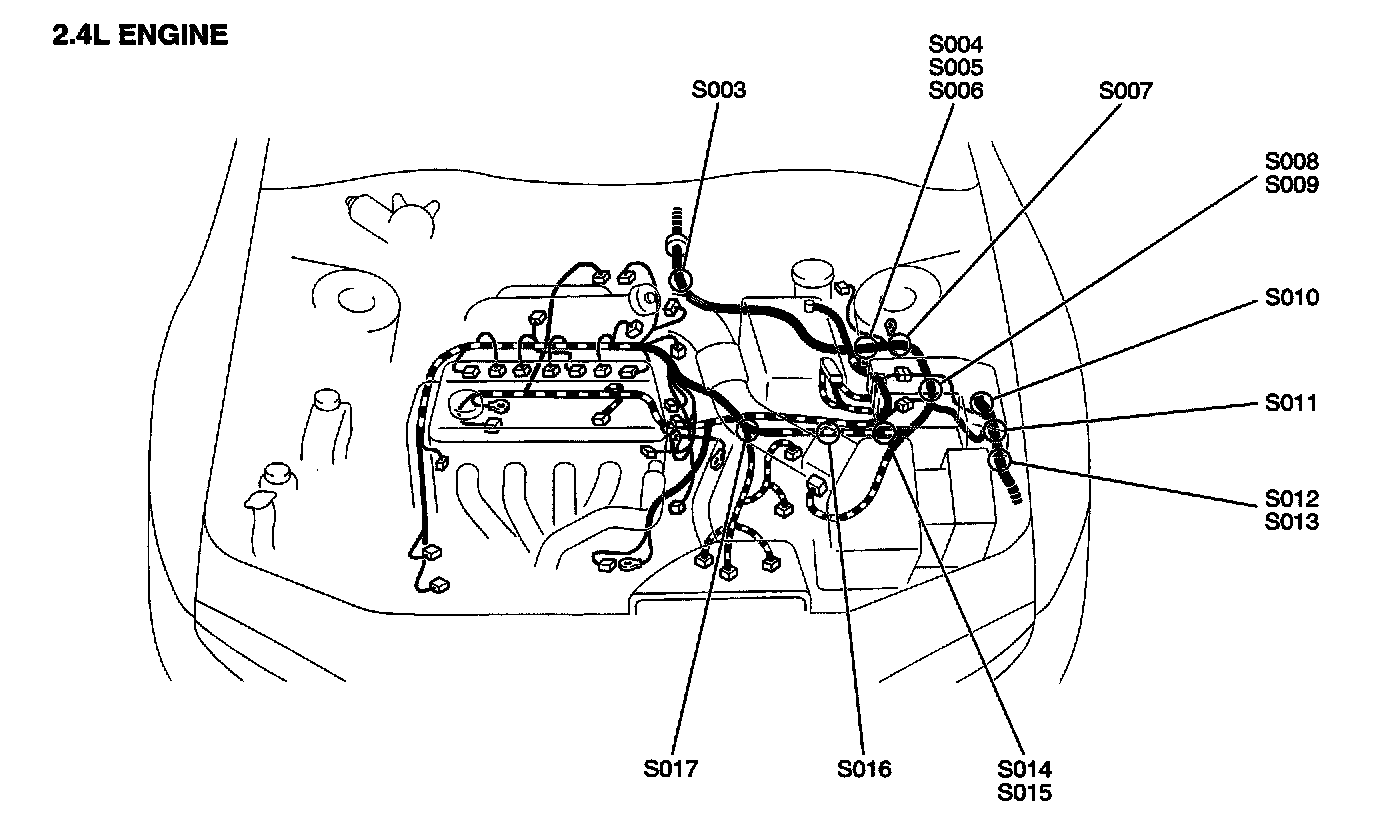 2.4L ENGINE

S003

S004
S005
S006

S007

S008
S009

S010

S011

S012
S013

S017

S016

S014
S015