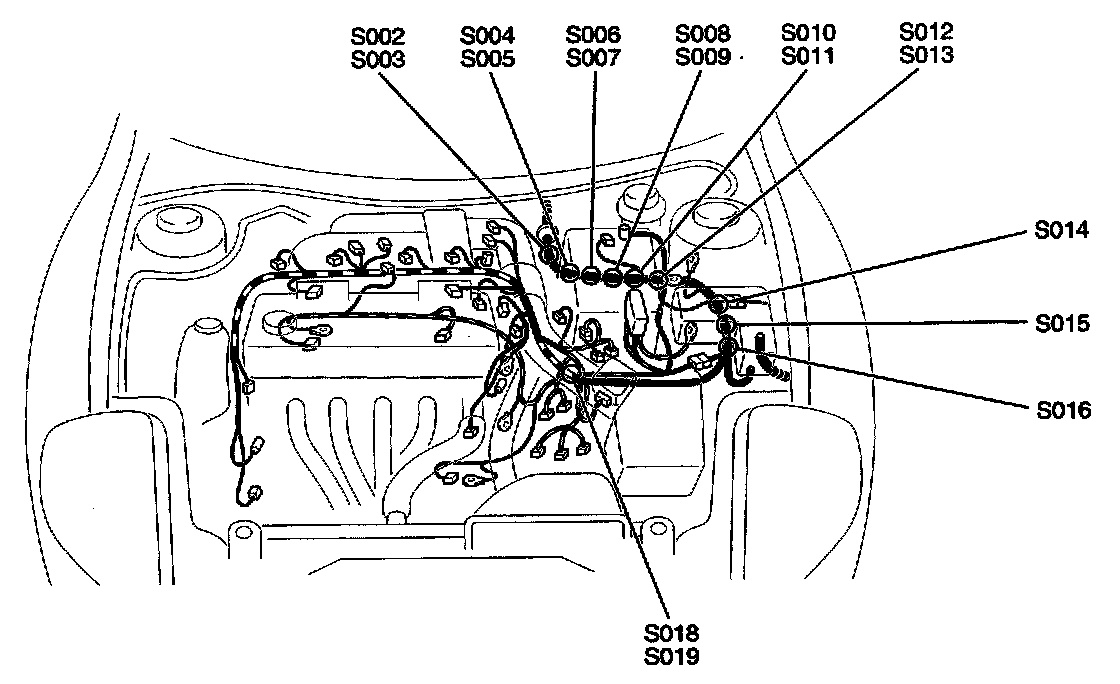 S002
S003
S004
S005
S006
S007
S008
S009
S010
S011
S012
S013
S014
S015
S016
S018
S019