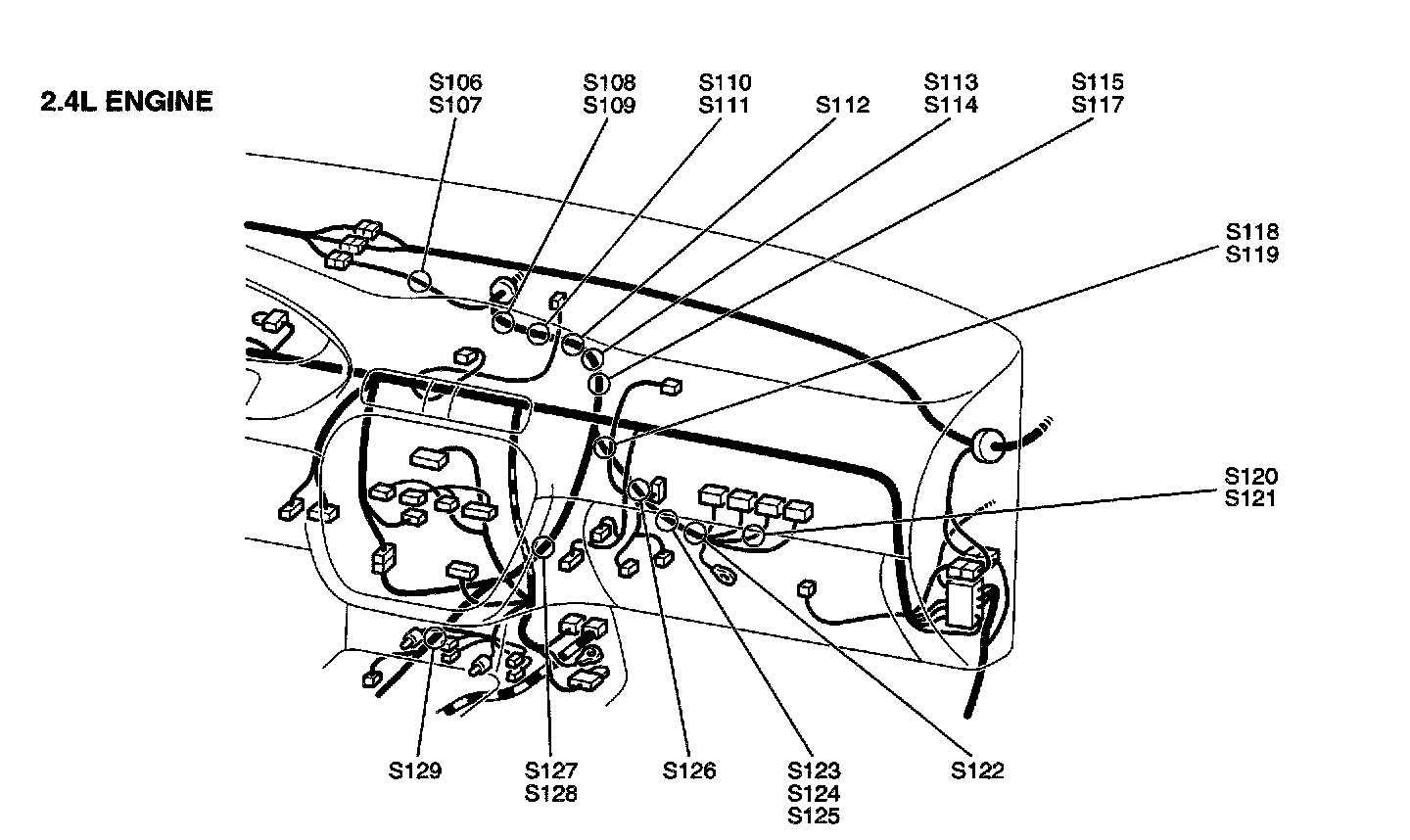 2.4L ENGINE

S106
S107

S108
S109

S110
S111

S112

S113
S114

S115
S117

S118
S119

S120
S121

S129

S127
S128

S126

S123
S124
S125

S122