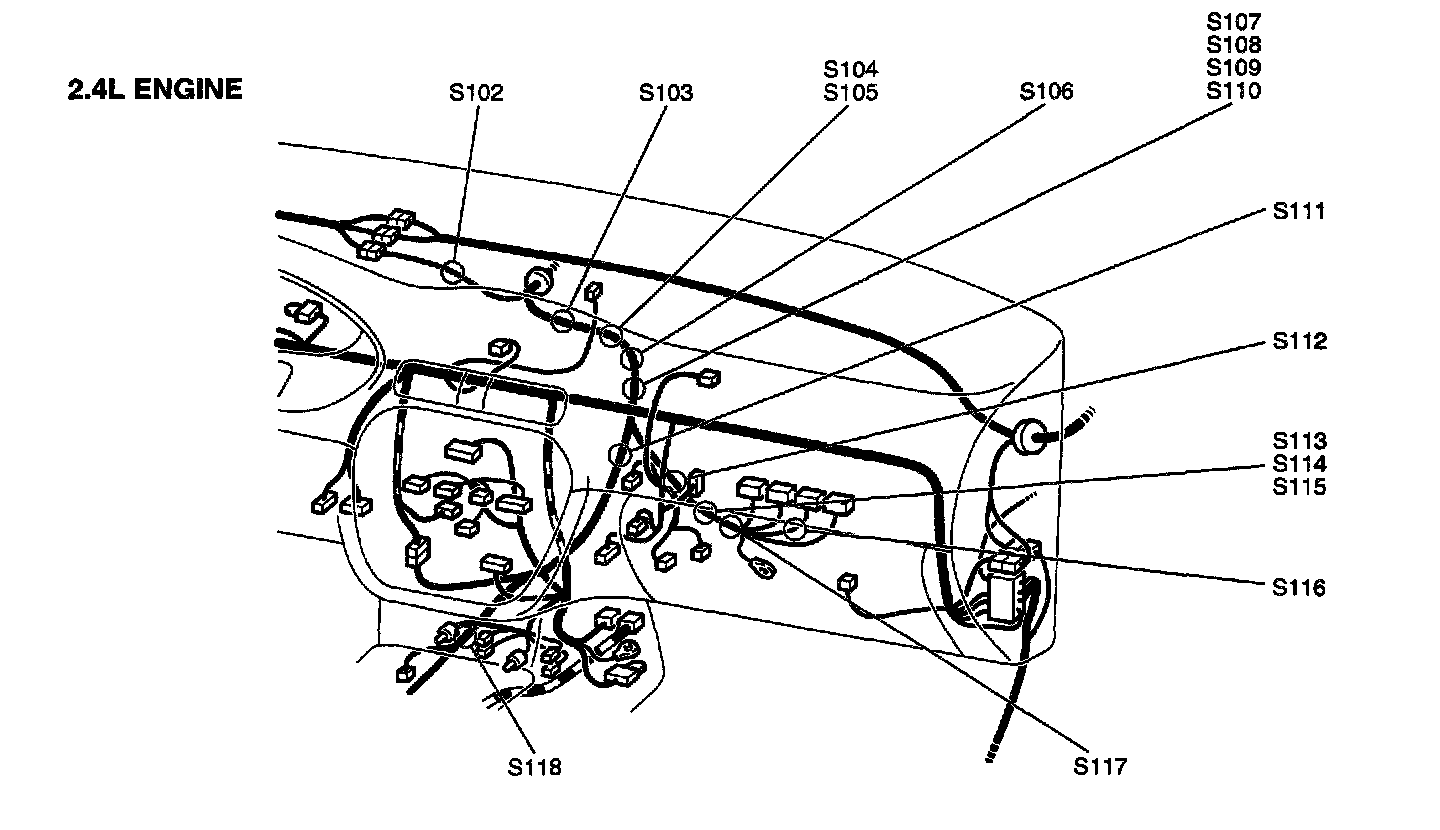 2.4L ENGINE

S102

S103

S104
S105

S106

S107
S108
S109
S110

S111

S112

S113
S114
S115

S116

S117

S118