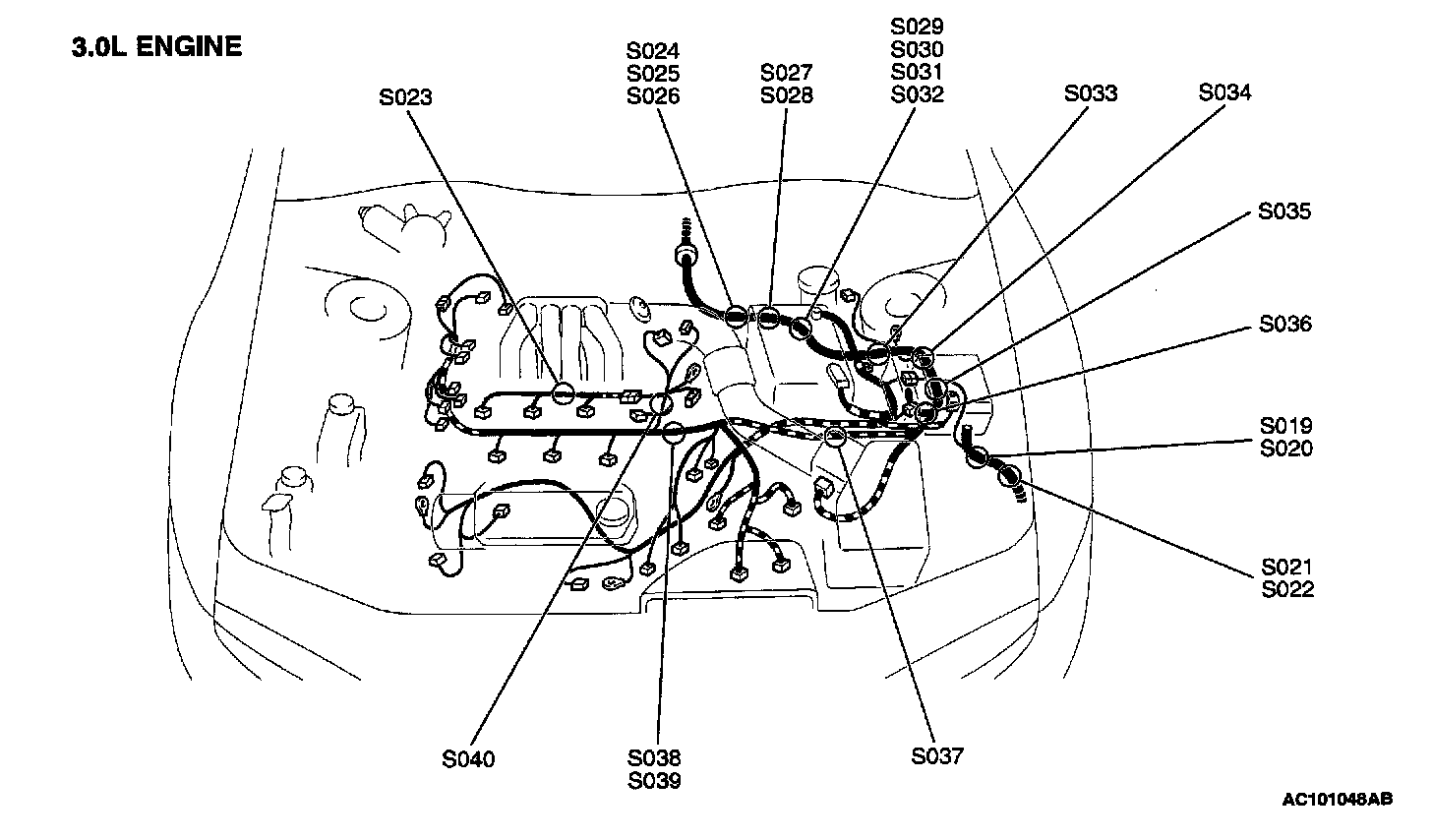 3.0L ENGINE

S023

S024
S025
S026

S027
S028

S029
S030
S031
S032

S033

S034

S035

S036

S019
S020

S021
S022

S040

S038
S039

S037

AC101048AB