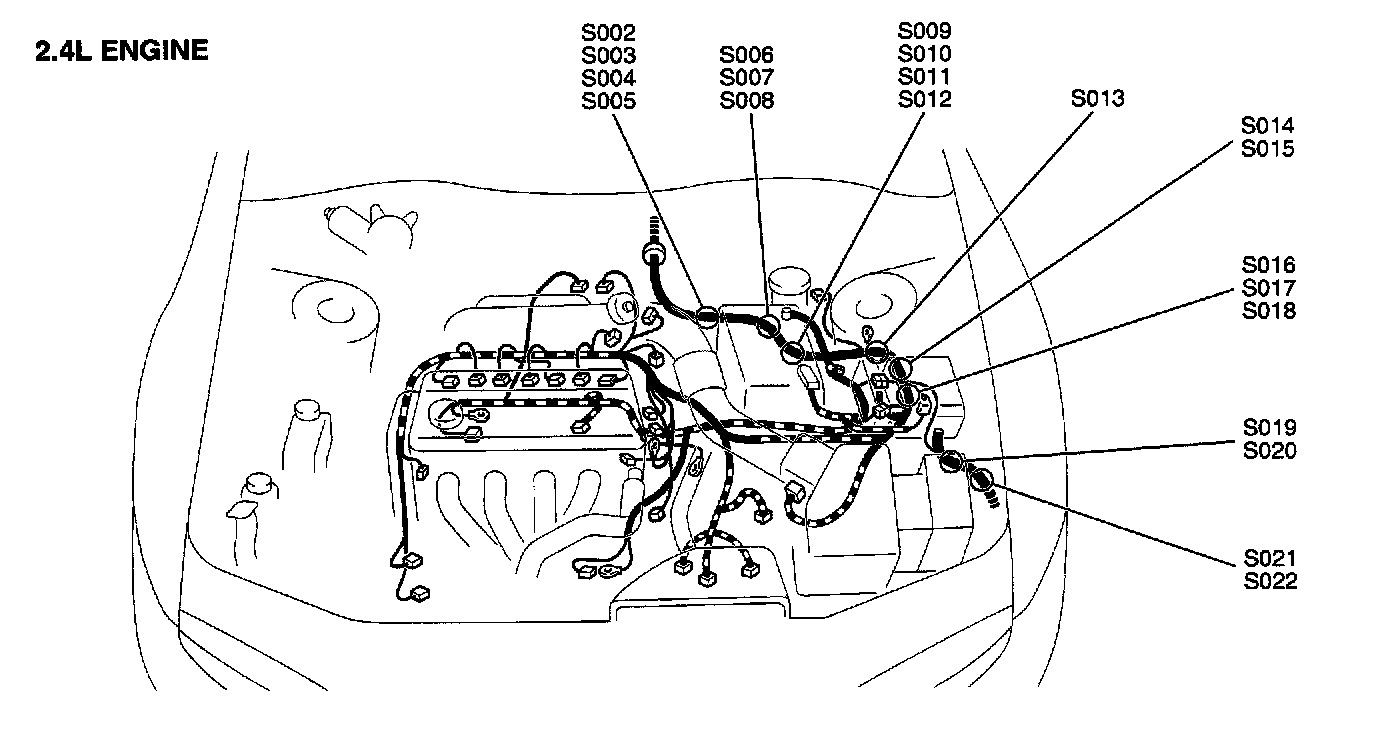 2.4L ENGINE

S002
S003
S004
S005

S006
S007
S008

S009
S010
S011
S012

S013

S014
S015

S016
S017
S018

S019
S020

S021
S022