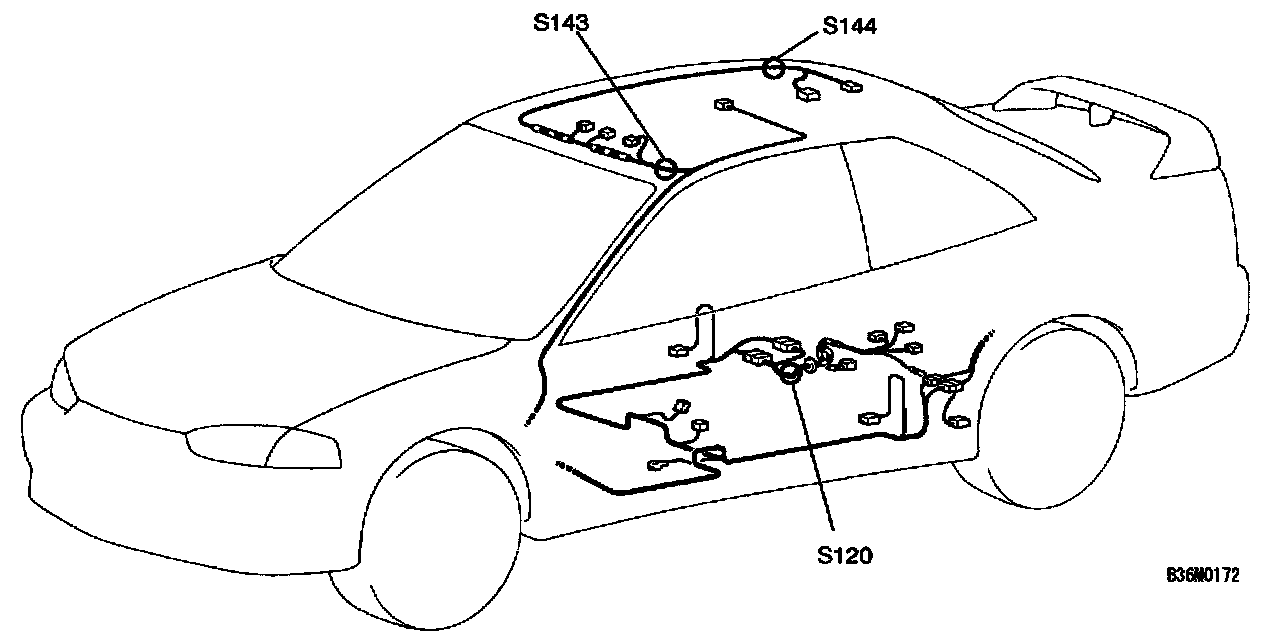 S143
S144
S120
B36M0172