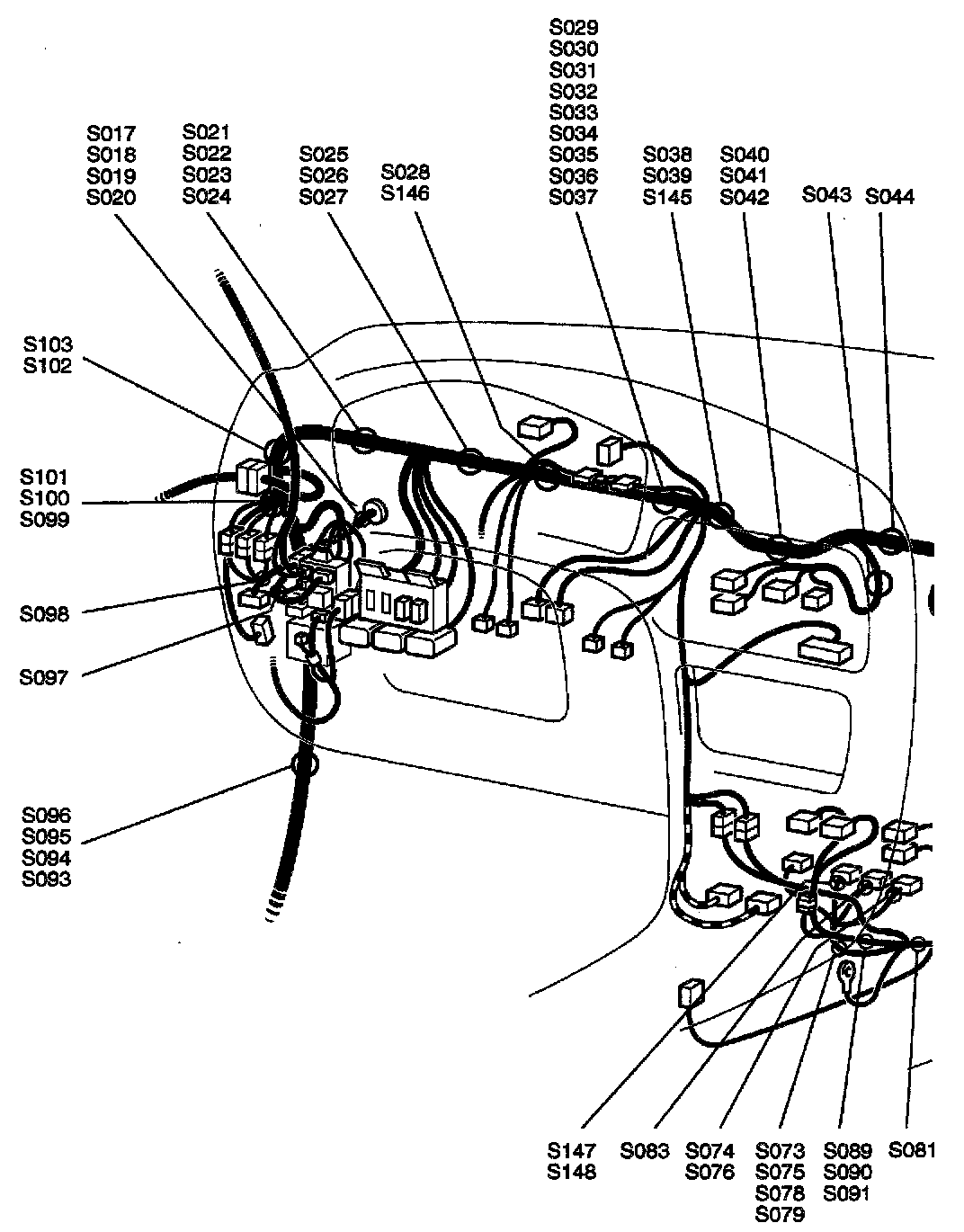 S029
S030
S031
S032
S033
S034
S035
S036
S037

S017
S018
S019
S020

S021
S022
S023
S024

S025
S026
S027

S028
S146

S038
S039
S145

S040
S041
S042

S043

S044

S103
S102

S101
S100
S099

S098

S097

S096
S095
S094
S093

S147
S148

S083

S074
S076

S073
S075
S078
S079

S089
S090
S091

S081