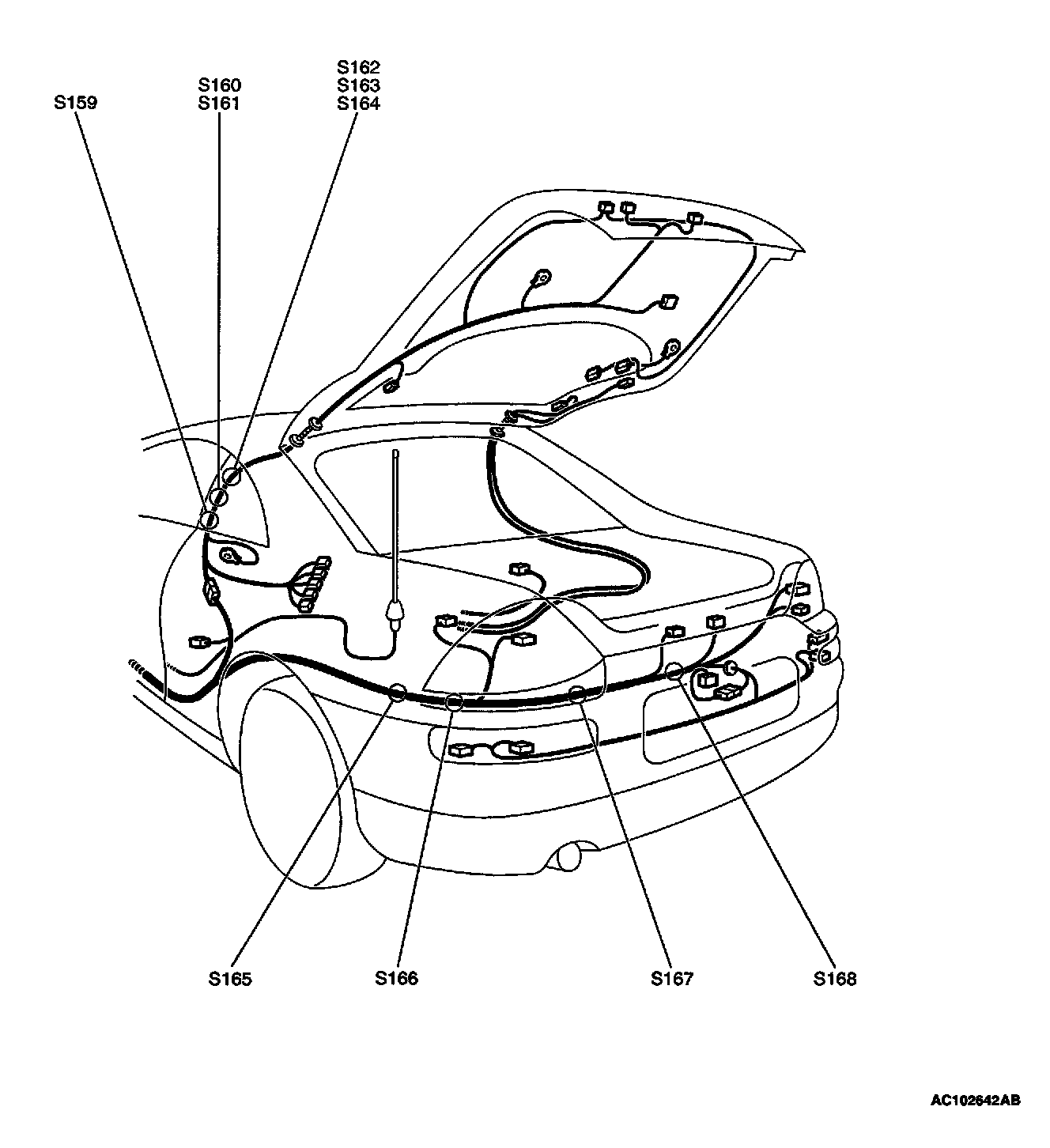 S159

S160
S161

S162
S163
S164

S165

S166

S167

S168

AC102642AB