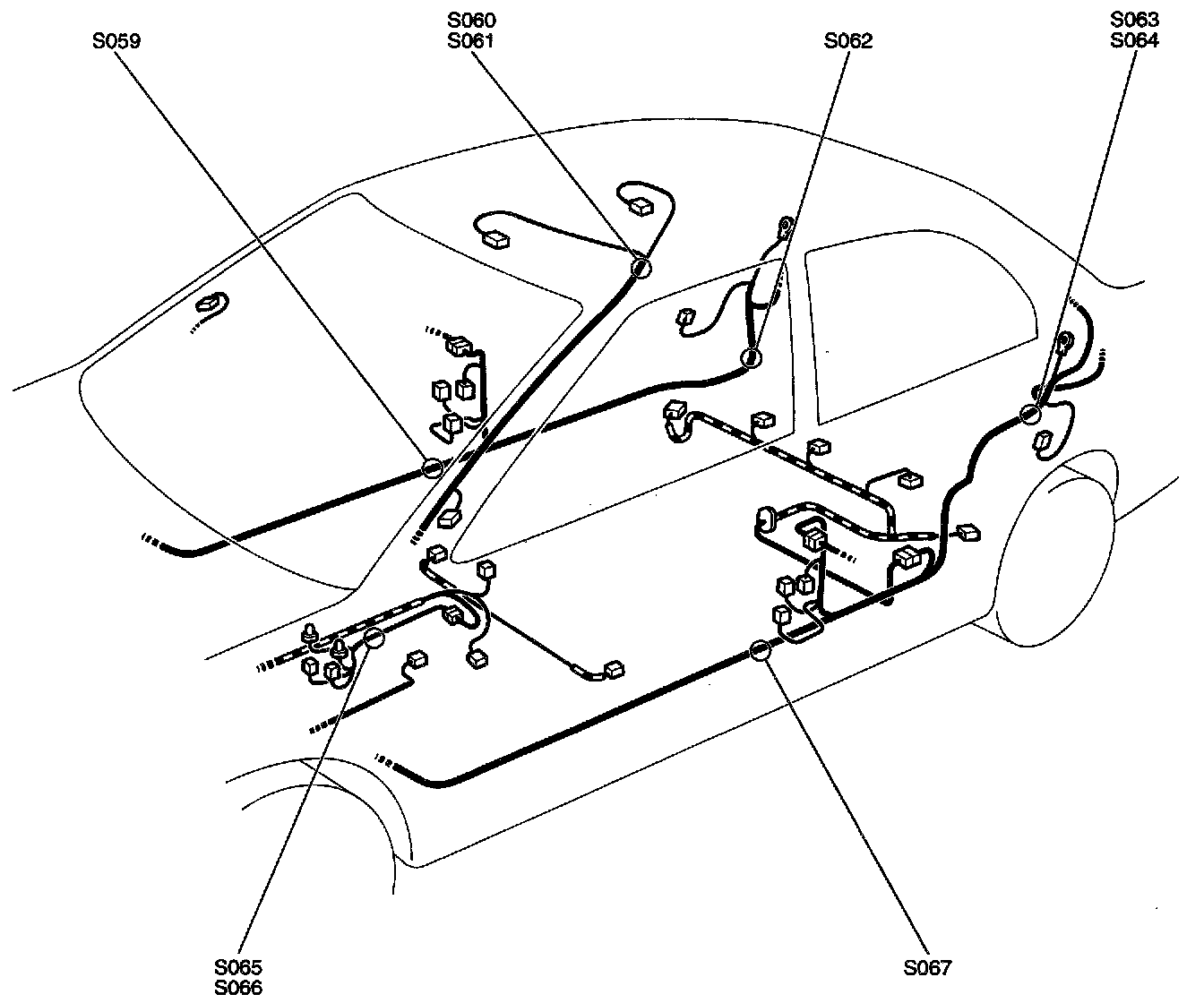 S059

S060
S061

S062

S063
S064

S065
S066

S067