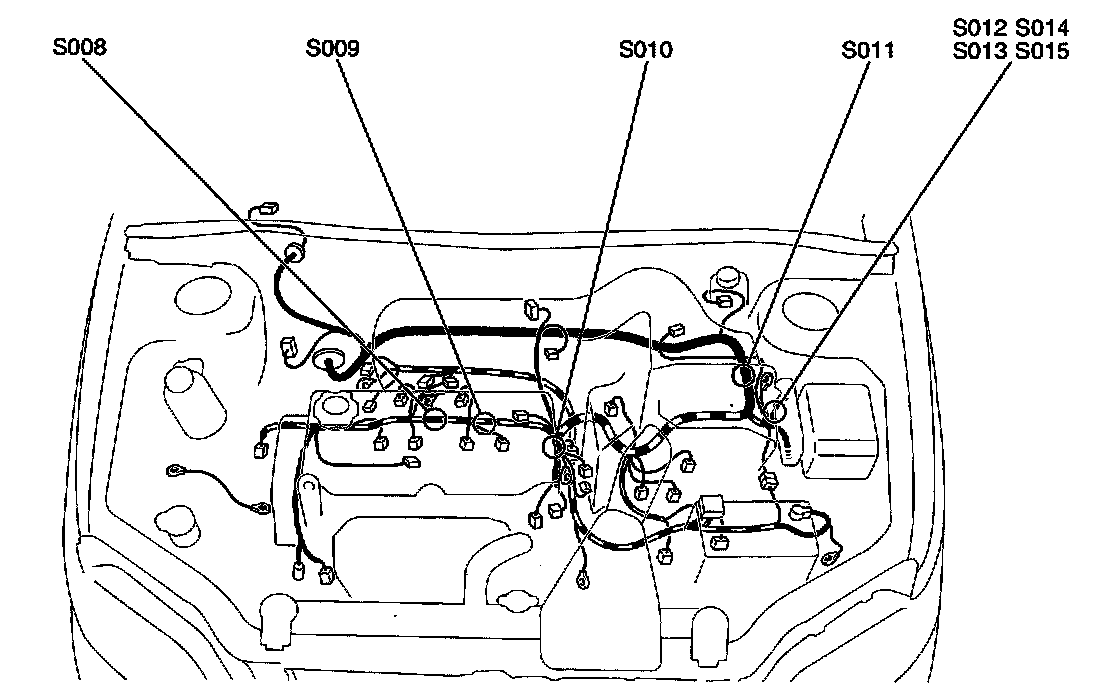 S008 S009 S010 S011 S012 S014 S013 S015