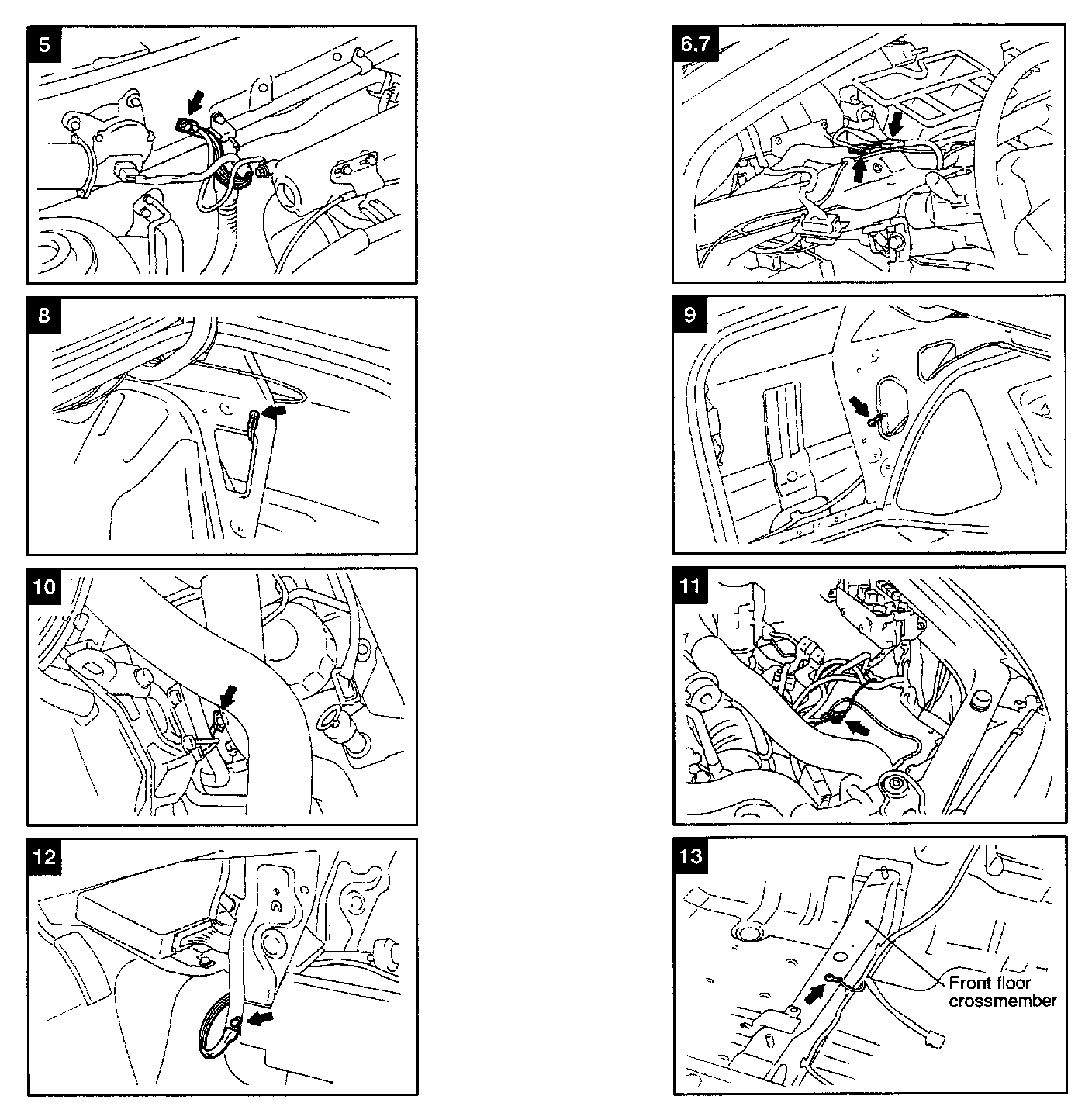 5

6,7

8

9

10

11

12

13

Front floor crossmember