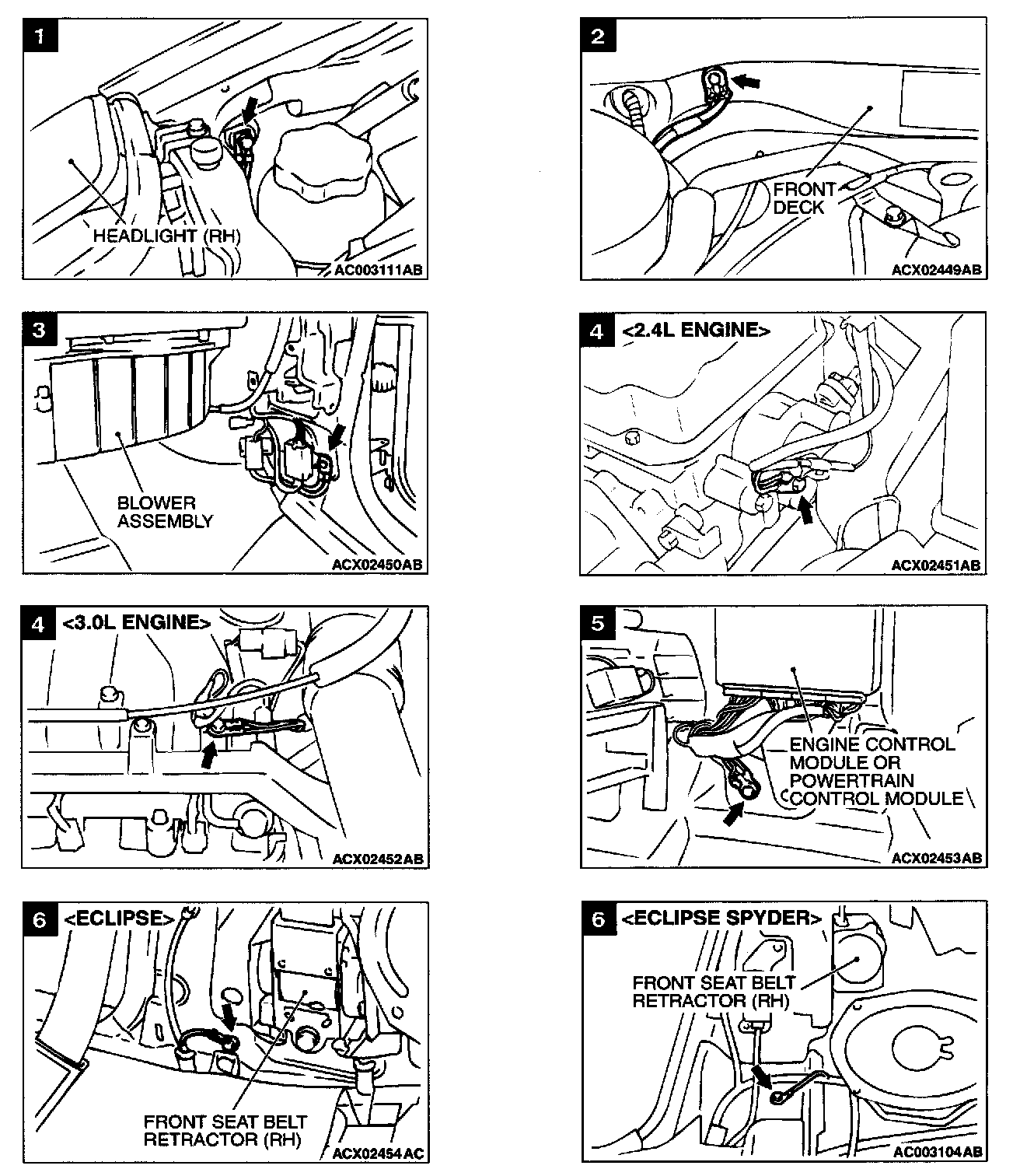 1
HEADLIGHT (RH)
AC003111AB

2
FRONT DECK
ACX02449AB

3
BLOWER ASSEMBLY
ACX02450AB

4 <2.4L ENGINE>
ACX02451AB

4 <3.0L ENGINE>
ACX02452AB

5
ENGINE CONTROL MODULE OR POWERTRAIN CONTROL MODULE
ACX02453AB

6 <ECLIPSE>
FRONT SEAT BELT RETRACTOR (RH)
ACX02454AC

6 <ECLIPSE SPYDER>
FRONT SEAT BELT RETRACTOR (RH)
AC003104AB