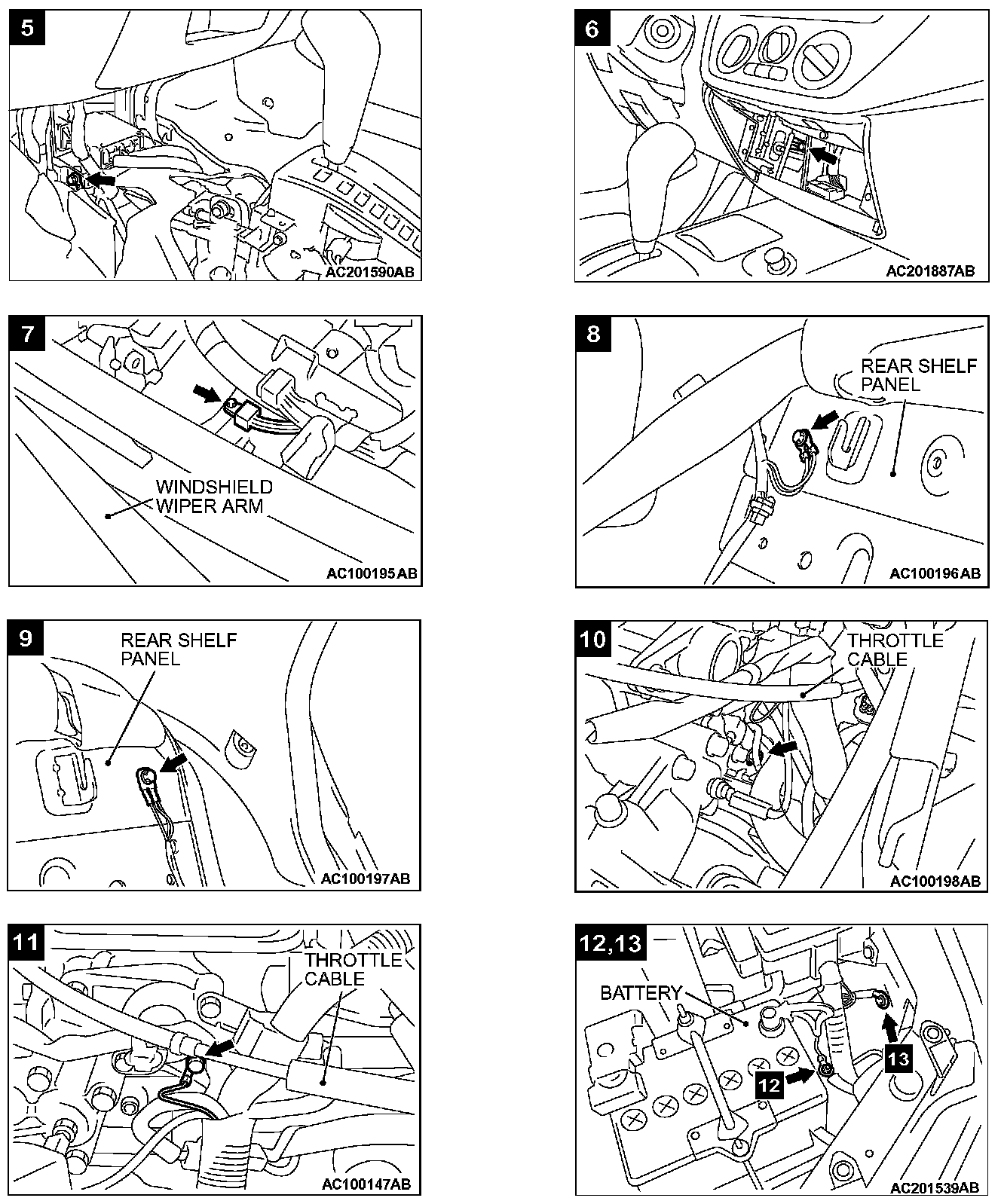 5

AC201590AB

6

AC201887AB

7

WINDSHIELD WIPER ARM

AC100195AB

8

REAR SHELF PANEL

AC100196AB

9

REAR SHELF PANEL

AC100197AB

10

THROTTLE CABLE

AC100198AB

11

THROTTLE CABLE

AC100147AB

12,13

BATTERY

12

13

AC201539AB