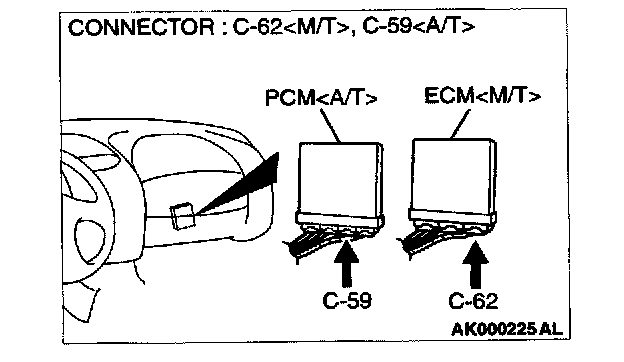 CONNECTOR : C-62<M/T>, C-59<A/T>

PCM<A/T>

ECM<M/T>

C-59

C-62

AK000225 AL