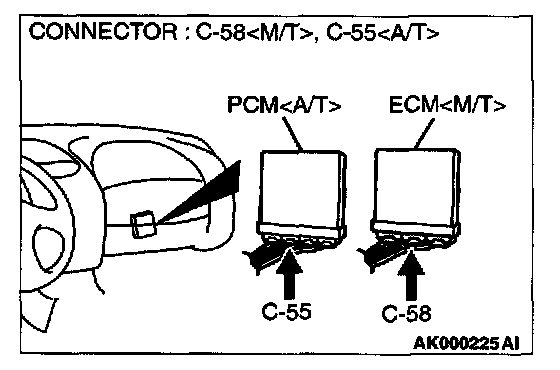 CONNECTOR : C-58<M/T>, C-55<A/T>

PCM<A/T>

ECM<M/T>

C-55

C-58

AK000225 AI