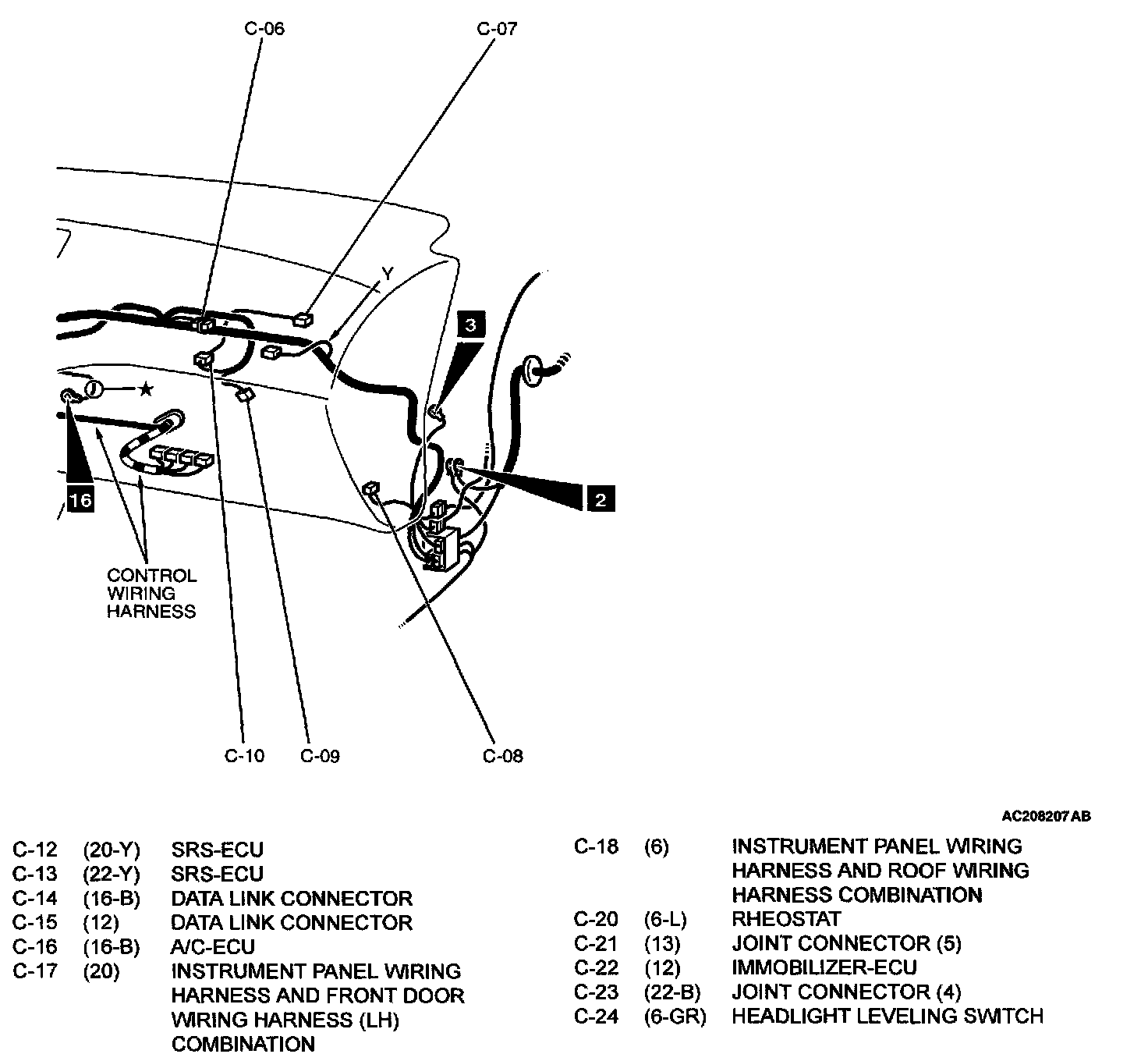 C-06

C-07

Y

3

2

16

CONTROL WIRING HARNESS

C-10

C-09

C-08

AC208207 AB

| | | |
|---|---|---|
| C-12 | (20-Y) | SRS-ECU |
| C-13 | (22-Y) | SRS-ECU |
| C-14 | (16-B) | DATA LINK CONNECTOR |
| C-15 | (12) | DATA LINK CONNECTOR |
| C-16 | (16-B) | A/C-ECU |
| C-17 | (20) | INSTRUMENT PANEL WIRING HARNESS AND FRONT DOOR WIRING HARNESS (LH) COMBINATION |

| | | |
|---|---|---|
| C-18 | (6) | INSTRUMENT PANEL WIRING HARNESS AND ROOF WIRING HARNESS COMBINATION |
| C-20 | (6-L) | RHEOSTAT |
| C-21 | (13) | JOINT CONNECTOR (5) |
| C-22 | (12) | IMMOBILIZER-ECU |
| C-23 | (22-B) | JOINT CONNECTOR (4) |
| C-24 | (6-GR) | HEADLIGHT LEVELING SWITCH |