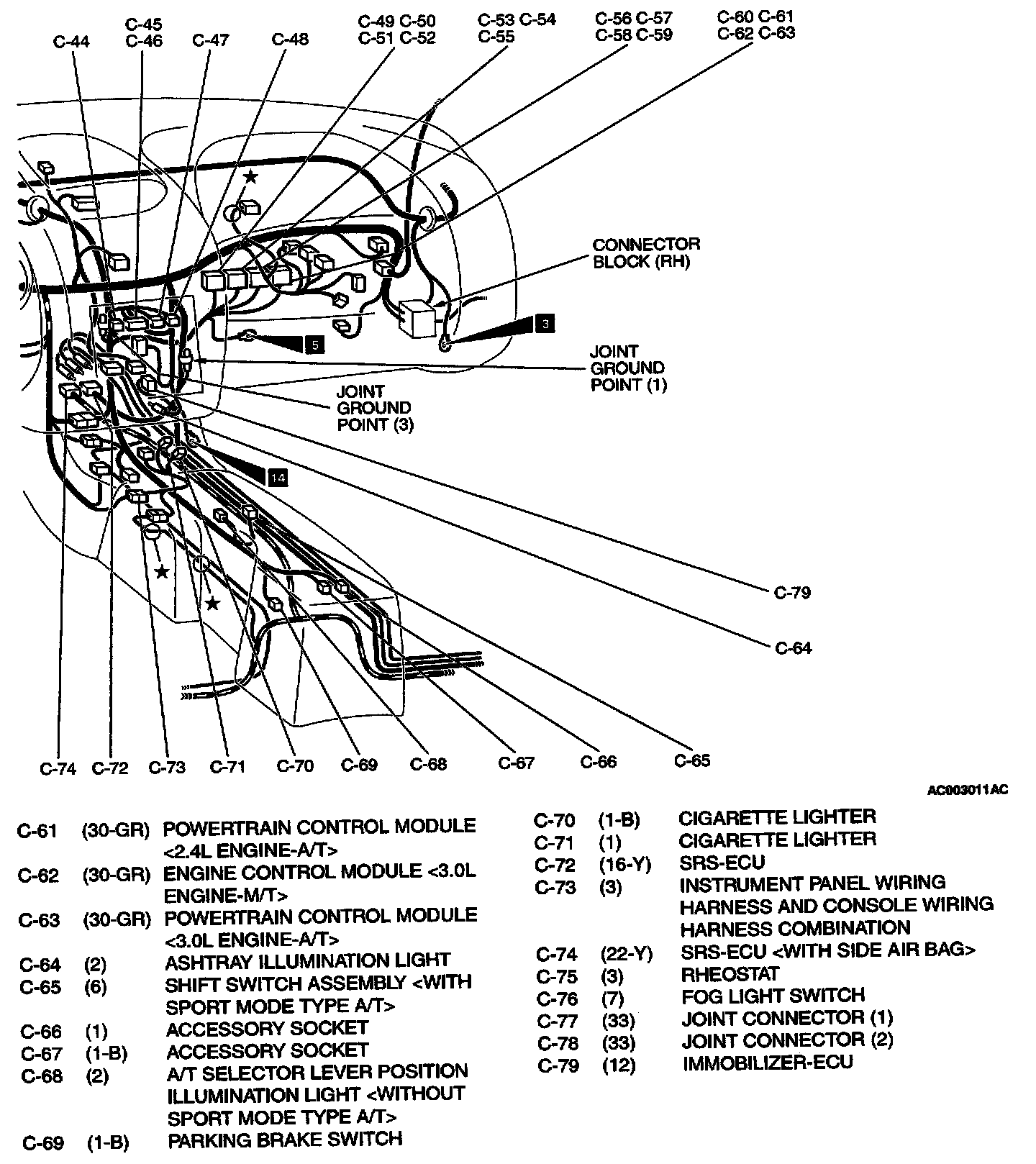 C-44
C-45
C-46
C-47
C-48
C-49 C-50
C-51 C-52
C-53 C-54
C-55
C-56 C-57
C-58 C-59
C-60 C-61
C-62 C-63

CONNECTOR BLOCK (RH)

3

5

JOINT GROUND POINT (1)

JOINT GROUND POINT (3)

14

C-79

C-64

C-74 C-72 C-73 C-71 C-70 C-69 C-68 C-67 C-66 C-65

AC003011AC

| | | |
|---|---|---|
| C-61 | (30-GR) | POWERTRAIN CONTROL MODULE <2.4L ENGINE-A/T> |
| C-62 | (30-GR) | ENGINE CONTROL MODULE <3.0L ENGINE-M/T> |
| C-63 | (30-GR) | POWERTRAIN CONTROL MODULE <3.0L ENGINE-A/T> |
| C-64 | (2) | ASHTRAY ILLUMINATION LIGHT |
| C-65 | (6) | SHIFT SWITCH ASSEMBLY <WITH SPORT MODE TYPE A/T> |
| C-66 | (1) | ACCESSORY SOCKET |
| C-67 | (1-B) | ACCESSORY SOCKET |
| C-68 | (2) | A/T SELECTOR LEVER POSITION ILLUMINATION LIGHT <WITHOUT SPORT MODE TYPE A/T> |
| C-69 | (1-B) | PARKING BRAKE SWITCH |

| | | |
|---|---|---|
| C-70 | (1-B) | CIGARETTE LIGHTER |
| C-71 | (1) | CIGARETTE LIGHTER |
| C-72 | (16-Y) | SRS-ECU |
| C-73 | (3) | INSTRUMENT PANEL WIRING HARNESS AND CONSOLE WIRING HARNESS COMBINATION |
| C-74 | (22-Y) | SRS-ECU <WITH SIDE AIR BAG> |
| C-75 | (3) | RHEOSTAT |
| C-76 | (7) | FOG LIGHT SWITCH |
| C-77 | (33) | JOINT CONNECTOR (1) |
| C-78 | (33) | JOINT CONNECTOR (2) |
| C-79 | (12) | IMMOBILIZER-ECU |