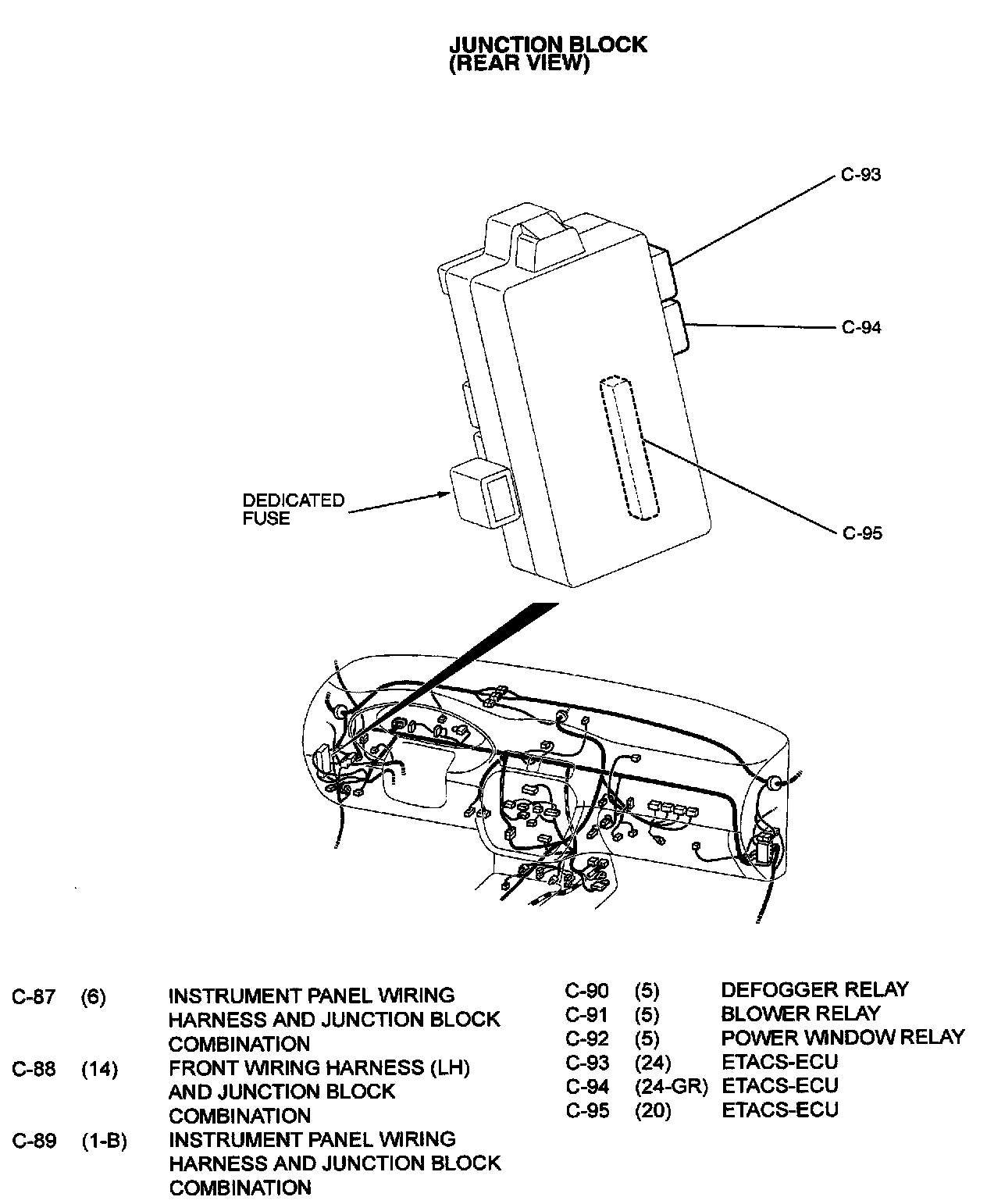 JUNCTION BLOCK
(REAR VIEW)

C-93

C-94

DEDICATED FUSE

C-95

C-87 (6) INSTRUMENT PANEL WIRING HARNESS AND JUNCTION BLOCK COMBINATION
C-88 (14) FRONT WIRING HARNESS (LH) AND JUNCTION BLOCK COMBINATION
C-89 (1-B) INSTRUMENT PANEL WIRING HARNESS AND JUNCTION BLOCK COMBINATION

C-90 (5) DEFOGGER RELAY
C-91 (5) BLOWER RELAY
C-92 (5) POWER WINDOW RELAY
C-93 (24) ETACS-ECU
C-94 (24-GR) ETACS-ECU
C-95 (20) ETACS-ECU