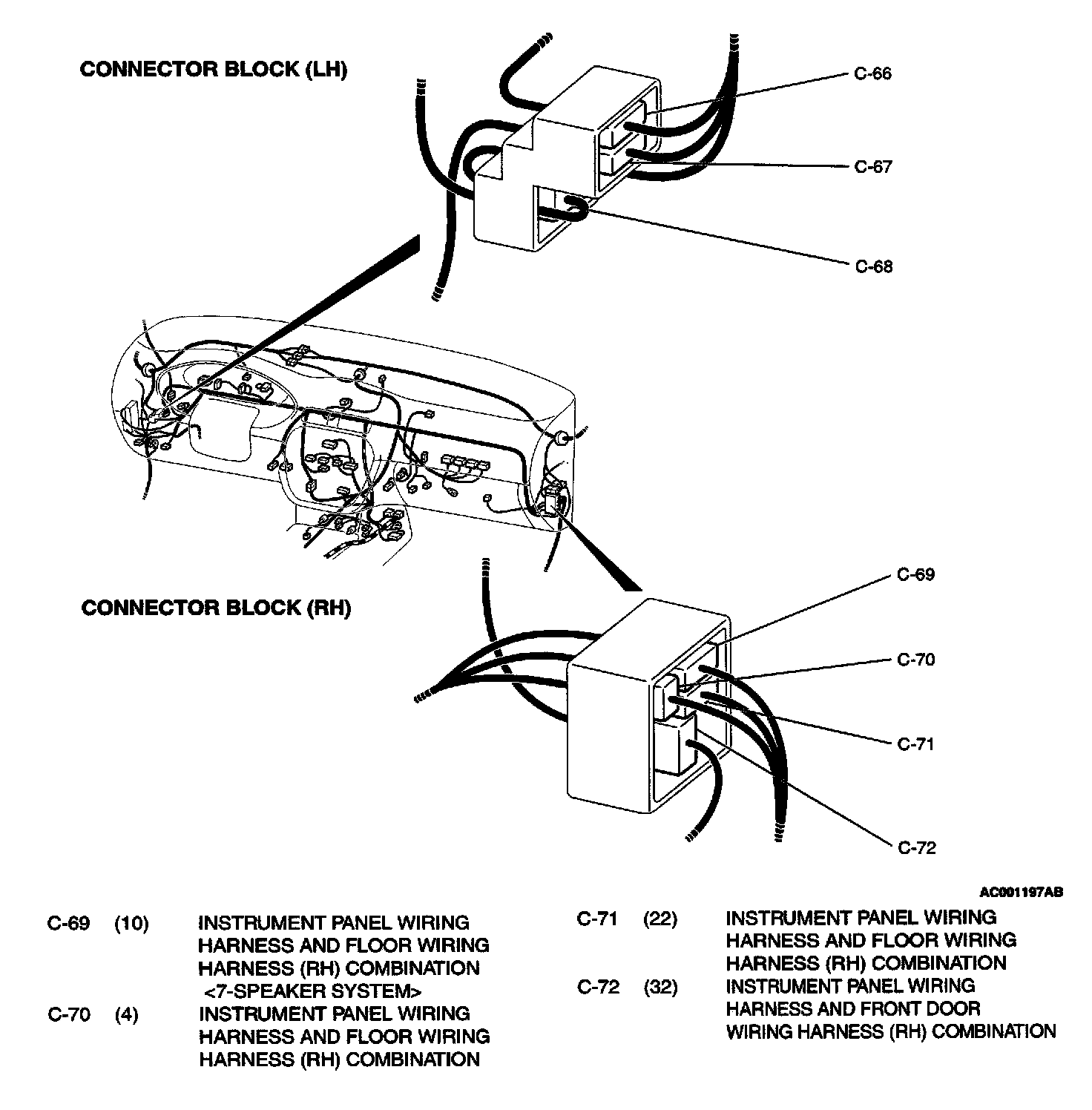 CONNECTOR BLOCK (LH)

C-66

C-67

C-68

CONNECTOR BLOCK (RH)

C-69

C-70

C-71

C-72

AC001197AB

C-69 (10) INSTRUMENT PANEL WIRING HARNESS AND FLOOR WIRING HARNESS (RH) COMBINATION <7-SPEAKER SYSTEM>

C-70 (4) INSTRUMENT PANEL WIRING HARNESS AND FLOOR WIRING HARNESS (RH) COMBINATION

C-71 (22) INSTRUMENT PANEL WIRING HARNESS AND FLOOR WIRING HARNESS (RH) COMBINATION

C-72 (32) INSTRUMENT PANEL WIRING HARNESS AND FRONT DOOR WIRING HARNESS (RH) COMBINATION