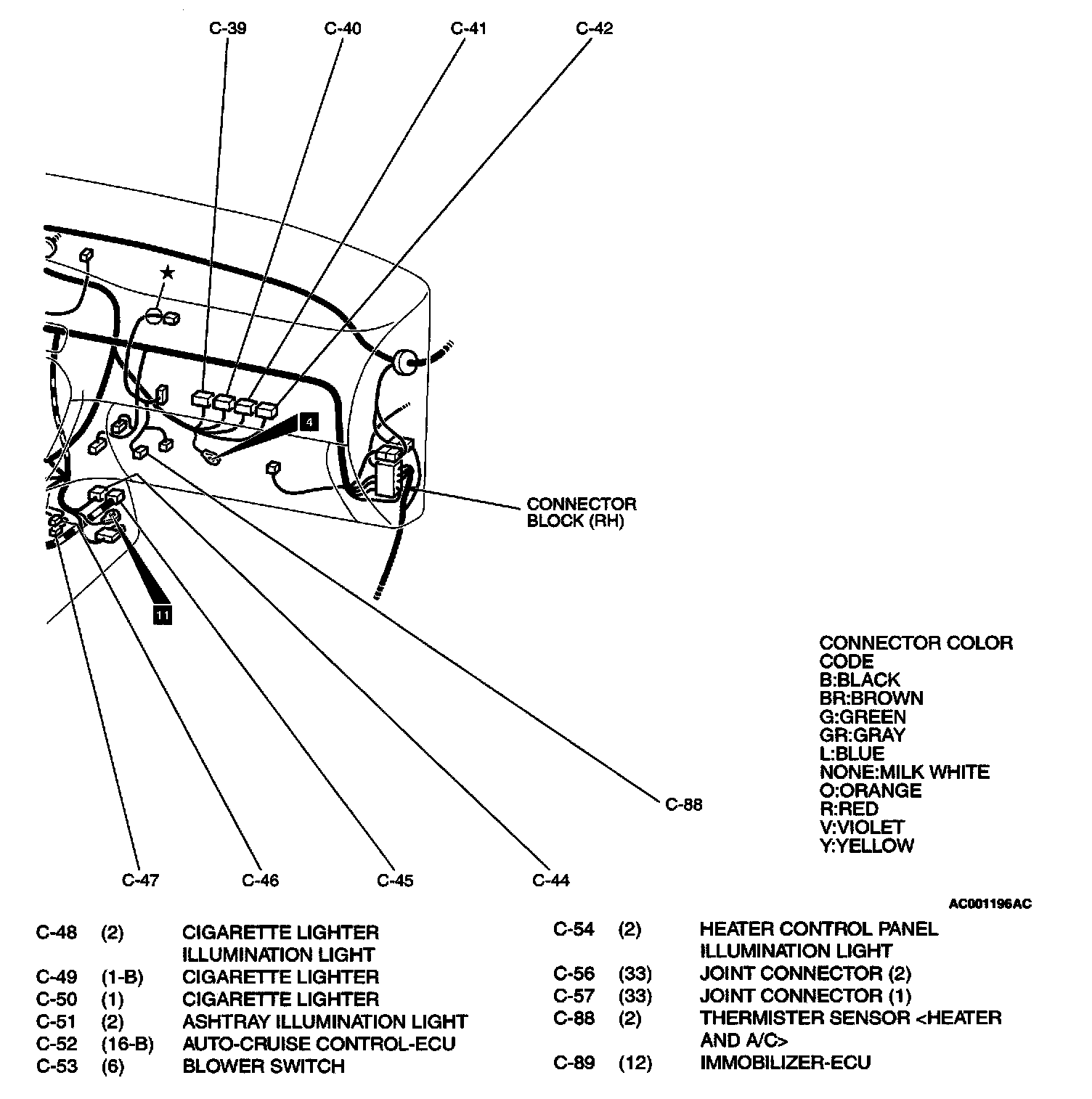 C-39 C-40 C-41 C-42

4

CONNECTOR BLOCK (RH)

11

CONNECTOR COLOR CODE
B:BLACK
BR:BROWN
G:GREEN
GR:GRAY
L:BLUE
NONE:MILK WHITE
O:ORANGE
R:RED
V:VIOLET
Y:YELLOW

C-88

C-47 C-46 C-45 C-44

AC001196AC

| | | |
|---|---|---|
| C-48 | (2) | CIGARETTE LIGHTER ILLUMINATION LIGHT |
| C-49 | (1-B) | CIGARETTE LIGHTER |
| C-50 | (1) | CIGARETTE LIGHTER |
| C-51 | (2) | ASHTRAY ILLUMINATION LIGHT |
| C-52 | (16-B) | AUTO-CRUISE CONTROL-ECU |
| C-53 | (6) | BLOWER SWITCH |

| | | |
|---|---|---|
| C-54 | (2) | HEATER CONTROL PANEL ILLUMINATION LIGHT |
| C-56 | (33) | JOINT CONNECTOR (2) |
| C-57 | (33) | JOINT CONNECTOR (1) |
| C-88 | (2) | THERMISTER SENSOR <HEATER AND A/C> |
| C-89 | (12) | IMMOBILIZER-ECU |