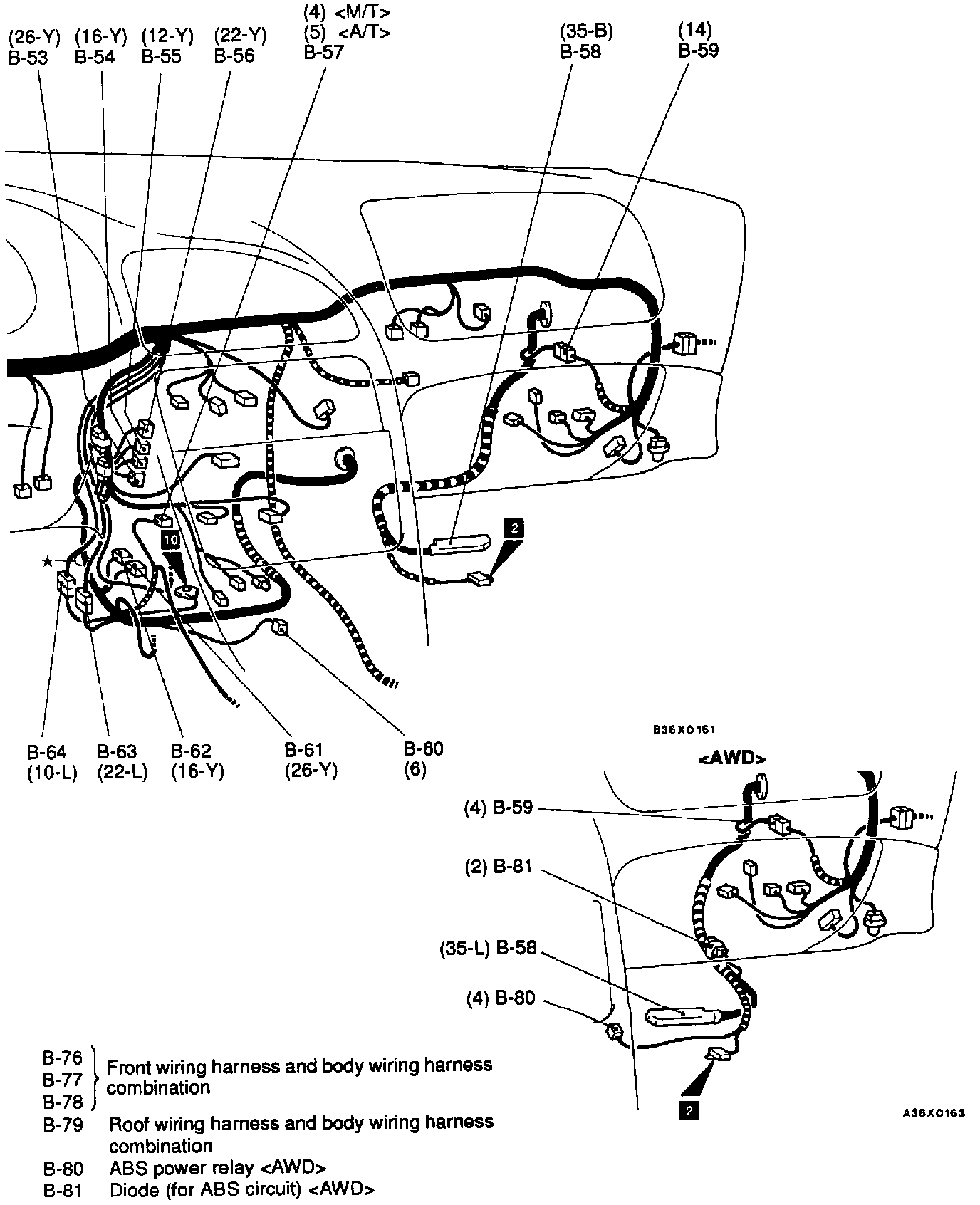 (26-Y) B-53

(16-Y) B-54

(12-Y) B-55

(22-Y) B-56

(4) <M/T>
(5) <A/T>
B-57

(35-B) B-58

(14) B-59

2

10

★

B-64 (10-L)

B-63 (22-L)

B-62 (16-Y)

B-61 (26-Y)

B-60 (6)

B36X0161

<AWD>

(4) B-59

(2) B-81

(35-L) B-58

(4) B-80

2

A36X0163

B-76
B-77
B-78
Front wiring harness and body wiring harness combination

B-79 Roof wiring harness and body wiring harness combination

B-80 ABS power relay <AWD>

B-81 Diode (for ABS circuit) <AWD>