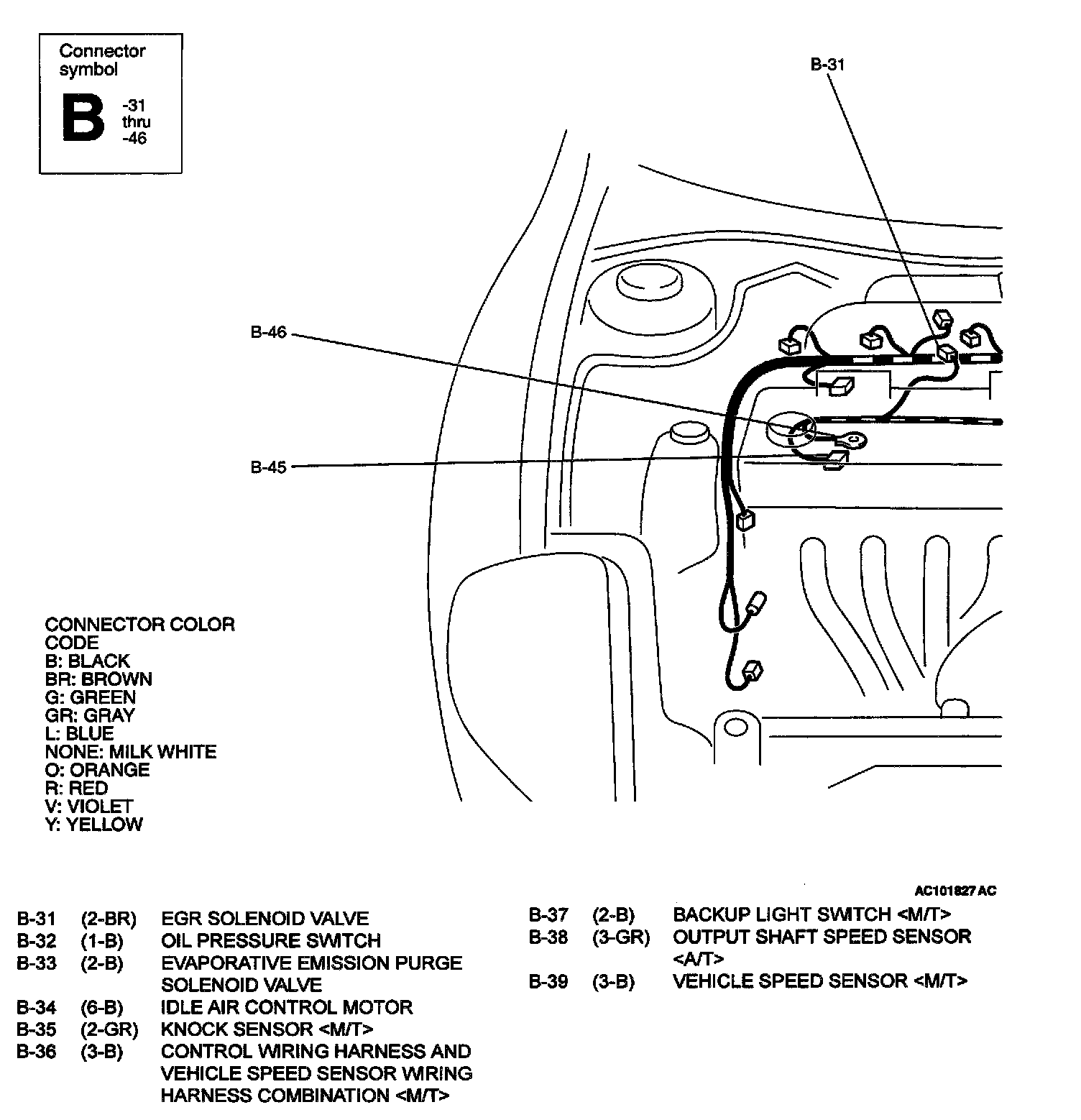 Connector symbol
B -31 thru -46

B-31

B-46

B-45

CONNECTOR COLOR CODE
B: BLACK
BR: BROWN
G: GREEN
GR: GRAY
L: BLUE
NONE: MILK WHITE
O: ORANGE
R: RED
V: VIOLET
Y: YELLOW

AC101827 AC

| | | |
|---|---|---|
| B-31 | (2-BR) | EGR SOLENOID VALVE |
| B-32 | (1-B) | OIL PRESSURE SWITCH |
| B-33 | (2-B) | EVAPORATIVE EMISSION PURGE SOLENOID VALVE |
| B-34 | (6-B) | IDLE AIR CONTROL MOTOR |
| B-35 | (2-GR) | KNOCK SENSOR <M/T> |
| B-36 | (3-B) | CONTROL WIRING HARNESS AND VEHICLE SPEED SENSOR WIRING HARNESS COMBINATION <M/T> |

| | | |
|---|---|---|
| B-37 | (2-B) | BACKUP LIGHT SWITCH <M/T> |
| B-38 | (3-GR) | OUTPUT SHAFT SPEED SENSOR <A/T> |
| B-39 | (3-B) | VEHICLE SPEED SENSOR <M/T> |