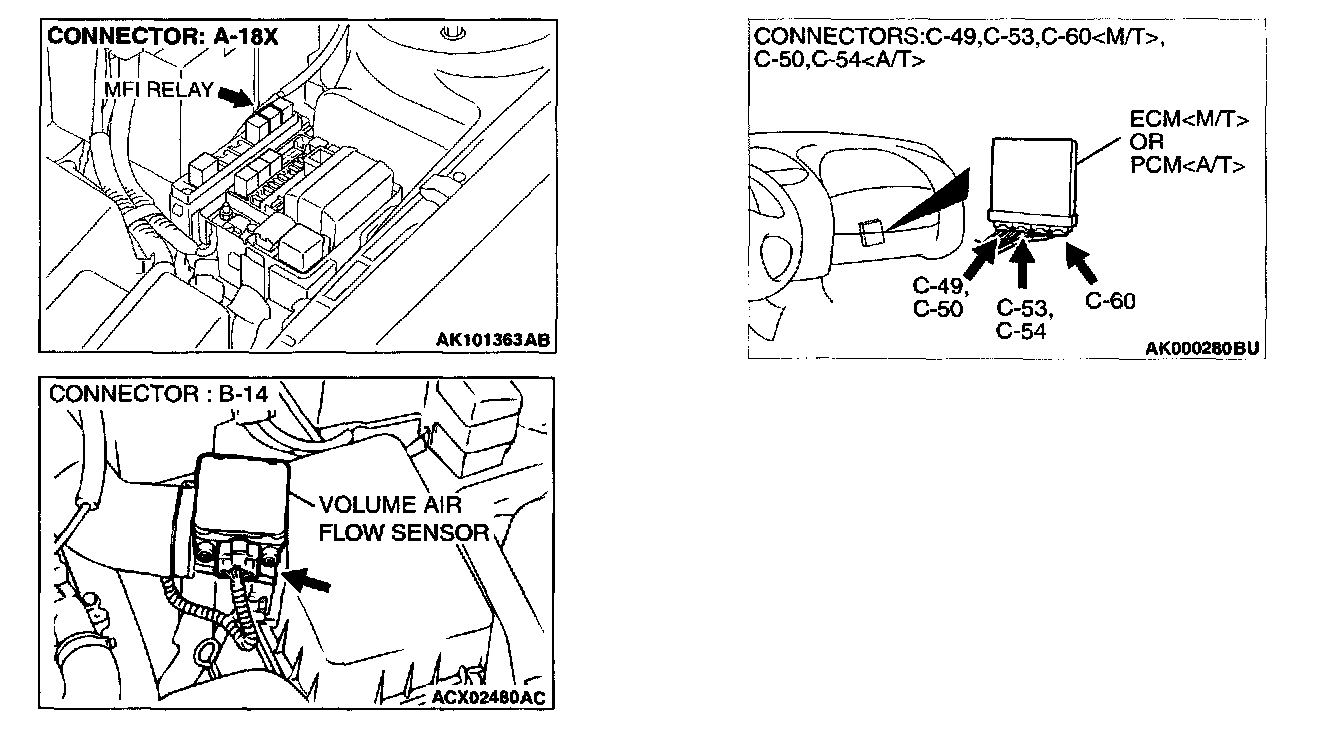 CONNECTOR: A-18X

MFI RELAY

AK101363AB

CONNECTOR : B-14

VOLUME AIR FLOW SENSOR

ACX02480AC

CONNECTORS:C-49,C-53,C-60<M/T>, C-50,C-54<A/T>

ECM<M/T> OR PCM<A/T>

C-49, C-50

C-53, C-54

C-60

AK000280BU