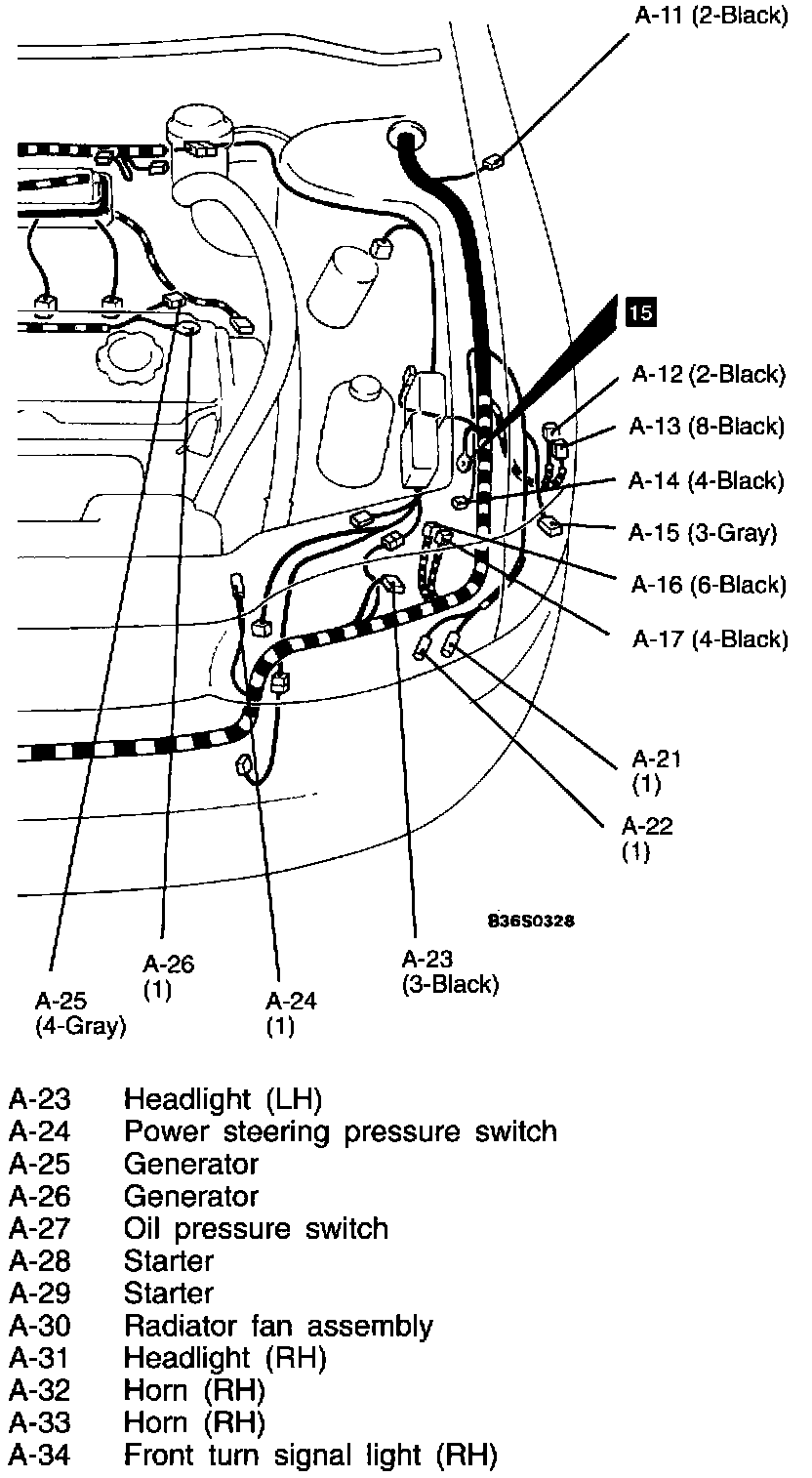 A-11 (2-Black)

15

A-12 (2-Black)
A-13 (8-Black)
A-14 (4-Black)
A-15 (3-Gray)
A-16 (6-Black)
A-17 (4-Black)

A-21
(1)

A-22
(1)

B36S0328

A-23
(3-Black)

A-24
(1)

A-26
(1)

A-25
(4-Gray)

A-23 Headlight (LH)
A-24 Power steering pressure switch
A-25 Generator
A-26 Generator
A-27 Oil pressure switch
A-28 Starter
A-29 Starter
A-30 Radiator fan assembly
A-31 Headlight (RH)
A-32 Horn (RH)
A-33 Horn (RH)
A-34 Front turn signal light (RH)