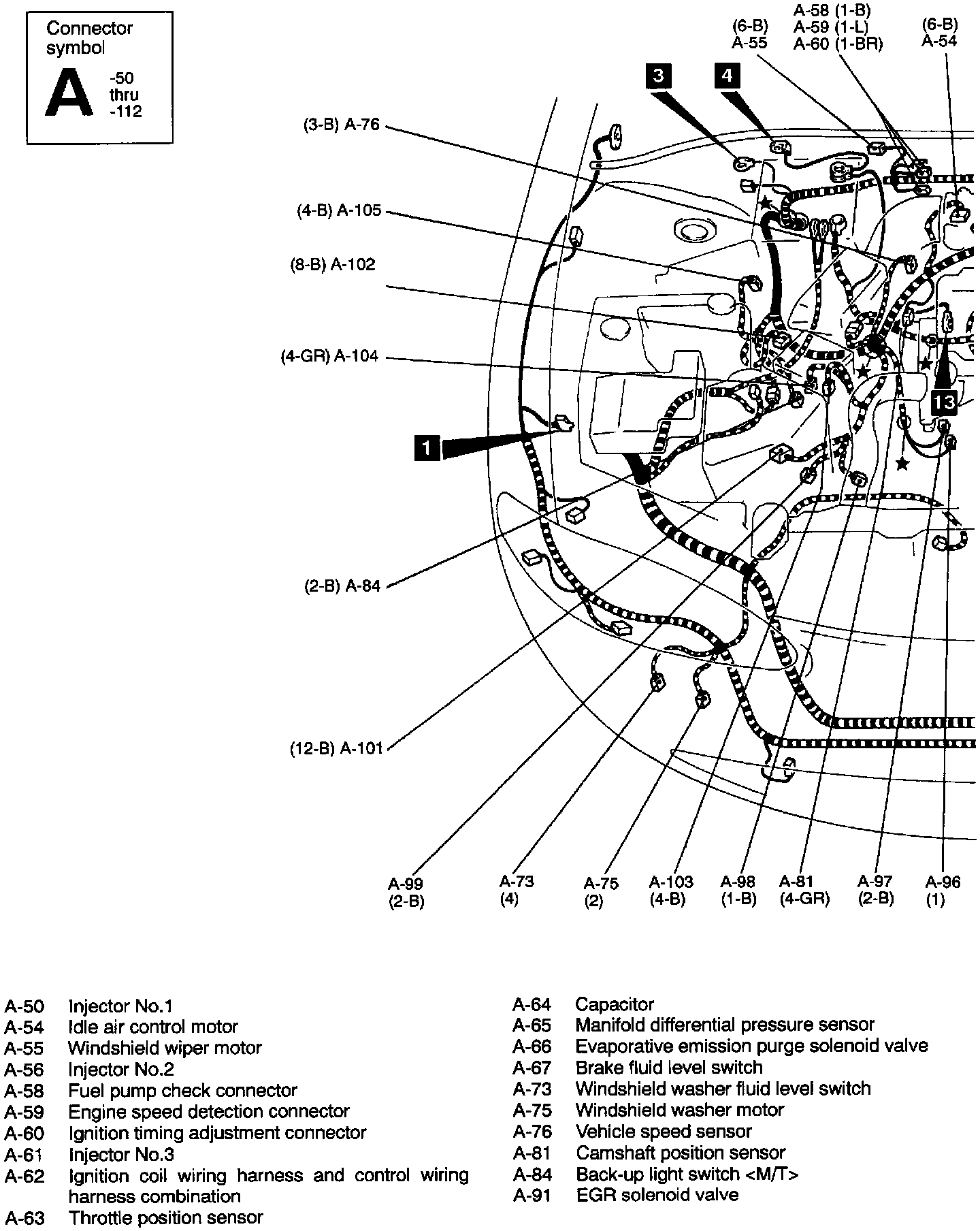 Connector symbol
A -50 thru -112

(6-B) A-55
A-58 (1-B)
A-59 (1-L)
A-60 (1-BR)
(6-B) A-54

3
4

(3-B) A-76
(4-B) A-105
(8-B) A-102
(4-GR) A-104
1
13
(2-B) A-84
(12-B) A-101

A-99 (2-B)
A-73 (4)
A-75 (2)
A-103 (4-B)
A-98 (1-B)
A-81 (4-GR)
A-97 (2-B)
A-96 (1)

A-50 Injector No.1
A-54 Idle air control motor
A-55 Windshield wiper motor
A-56 Injector No.2
A-58 Fuel pump check connector
A-59 Engine speed detection connector
A-60 Ignition timing adjustment connector
A-61 Injector No.3
A-62 Ignition coil wiring harness and control wiring harness combination
A-63 Throttle position sensor

A-64 Capacitor
A-65 Manifold differential pressure sensor
A-66 Evaporative emission purge solenoid valve
A-67 Brake fluid level switch
A-73 Windshield washer fluid level switch
A-75 Windshield washer motor
A-76 Vehicle speed sensor
A-81 Camshaft position sensor
A-84 Back-up light switch <M/T>
A-91 EGR solenoid valve