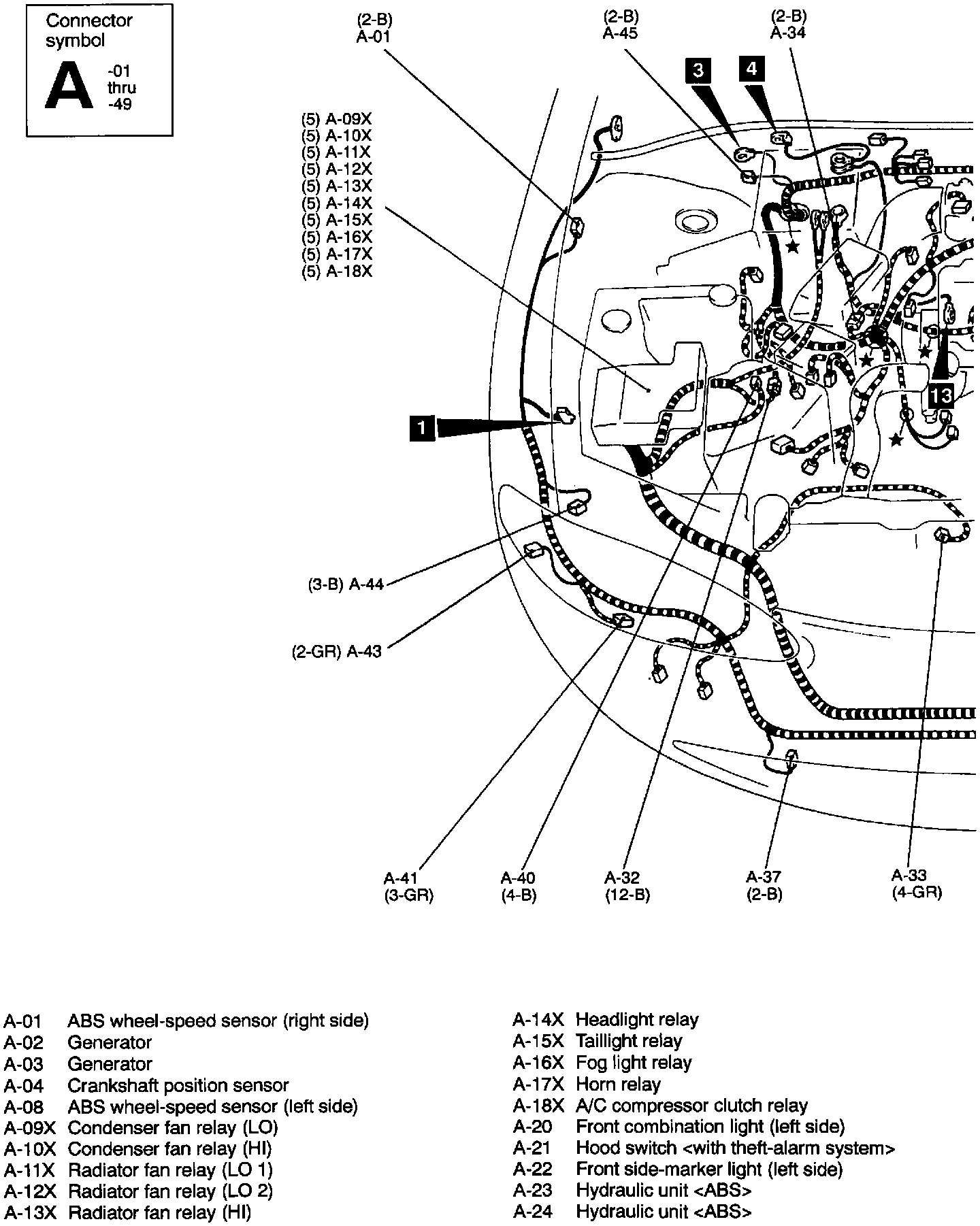 Connector symbol
A -01 thru -49

(2-B)
A-01

(2-B)
A-45

(2-B)
A-34

3

4

(5) A-09X
(5) A-10X
(5) A-11X
(5) A-12X
(5) A-13X
(5) A-14X
(5) A-15X
(5) A-16X
(5) A-17X
(5) A-18X

1

13

(3-B) A-44

(2-GR) A-43

A-41
(3-GR)

A-40
(4-B)

A-32
(12-B)

A-37
(2-B)

A-33
(4-GR)

A-01 ABS wheel-speed sensor (right side)
A-02 Generator
A-03 Generator
A-04 Crankshaft position sensor
A-08 ABS wheel-speed sensor (left side)
A-09X Condenser fan relay (LO)
A-10X Condenser fan relay (HI)
A-11X Radiator fan relay (LO 1)
A-12X Radiator fan relay (LO 2)
A-13X Radiator fan relay (HI)

A-14X Headlight relay
A-15X Taillight relay
A-16X Fog light relay
A-17X Horn relay
A-18X A/C compressor clutch relay
A-20 Front combination light (left side)
A-21 Hood switch <with theft-alarm system>
A-22 Front side-marker light (left side)
A-23 Hydraulic unit <ABS>
A-24 Hydraulic unit <ABS>