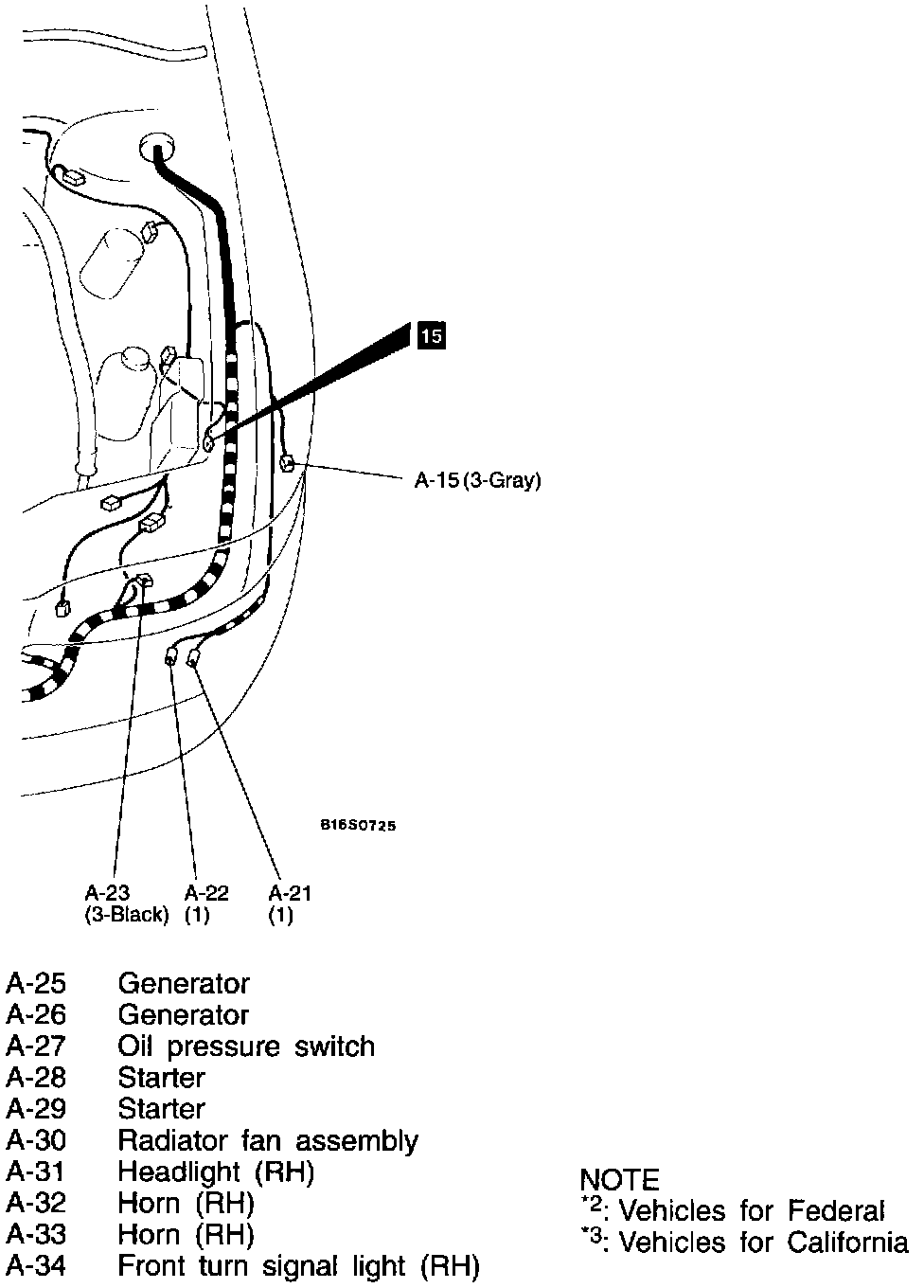 15

A-15 (3-Gray)

B16S0725

A-23 (3-Black)

A-22 (1)

A-21 (1)

A-25 Generator
A-26 Generator
A-27 Oil pressure switch
A-28 Starter
A-29 Starter
A-30 Radiator fan assembly
A-31 Headlight (RH)
A-32 Horn (RH)
A-33 Horn (RH)
A-34 Front turn signal light (RH)

NOTE
$^{*2}$: Vehicles for Federal
$^{*3}$: Vehicles for California