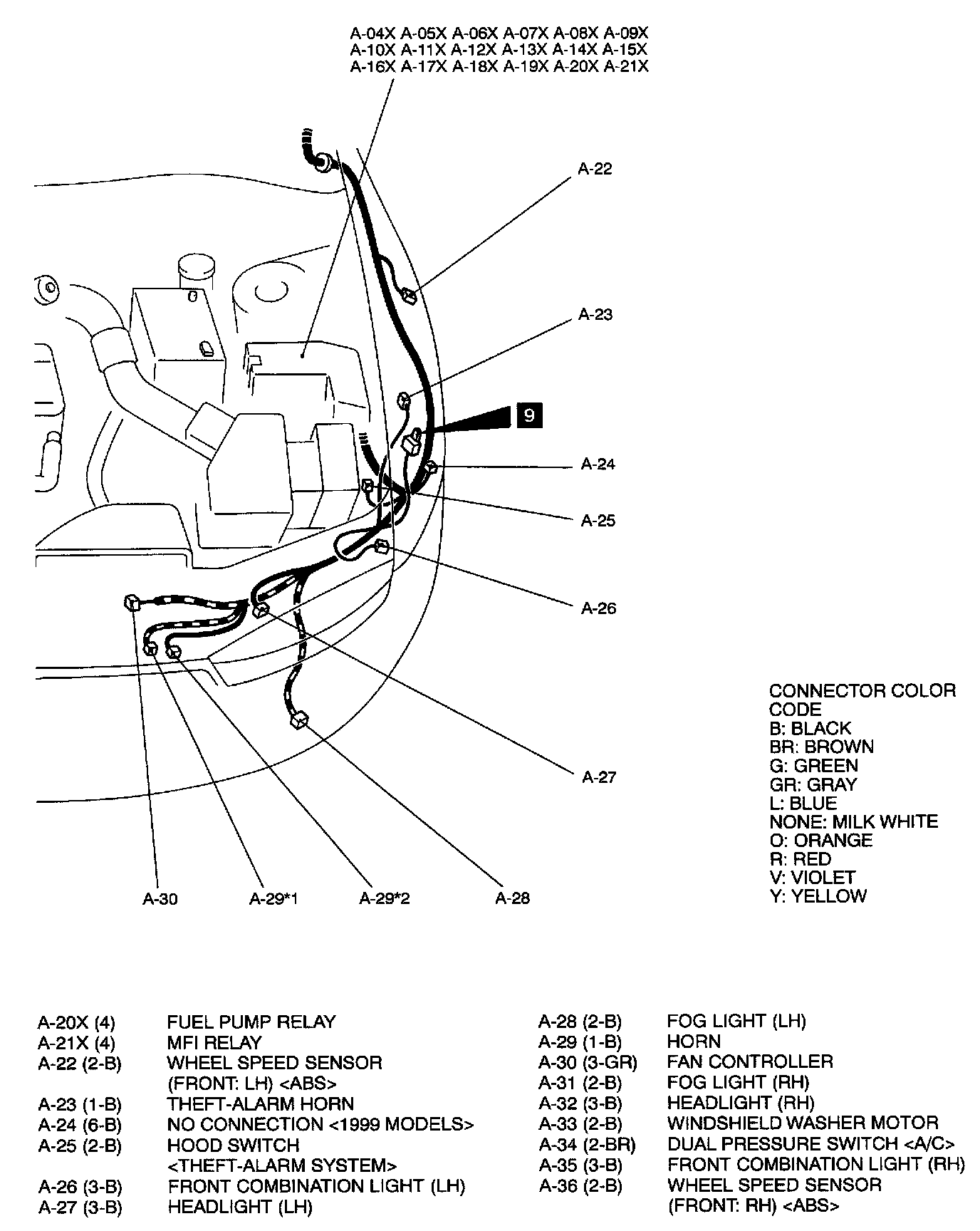 A-04X A-05X A-06X A-07X A-08X A-09X
A-10X A-11X A-12X A-13X A-14X A-15X
A-16X A-17X A-18X A-19X A-20X A-21X

A-22

A-23

9

A-24

A-25

A-26

A-27

A-30 A-29*1 A-29*2 A-28

CONNECTOR COLOR CODE
B: BLACK
BR: BROWN
G: GREEN
GR: GRAY
L: BLUE
NONE: MILK WHITE
O: ORANGE
R: RED
V: VIOLET
Y: YELLOW

| | |
|---|---|
| A-20X (4) | FUEL PUMP RELAY |
| A-21X (4) | MFI RELAY |
| A-22 (2-B) | WHEEL SPEED SENSOR (FRONT: LH) <ABS> |
| A-23 (1-B) | THEFT-ALARM HORN |
| A-24 (6-B) | NO CONNECTION <1999 MODELS> |
| A-25 (2-B) | HOOD SWITCH <THEFT-ALARM SYSTEM> |
| A-26 (3-B) | FRONT COMBINATION LIGHT (LH) |
| A-27 (3-B) | HEADLIGHT (LH) |

| | |
|---|---|
| A-28 (2-B) | FOG LIGHT (LH) |
| A-29 (1-B) | HORN |
| A-30 (3-GR) | FAN CONTROLLER |
| A-31 (2-B) | FOG LIGHT (RH) |
| A-32 (3-B) | HEADLIGHT (RH) |
| A-33 (2-B) | WINDSHIELD WASHER MOTOR |
| A-34 (2-BR) | DUAL PRESSURE SWITCH <A/C> |
| A-35 (3-B) | FRONT COMBINATION LIGHT (RH) |
| A-36 (2-B) | WHEEL SPEED SENSOR (FRONT: RH) <ABS> |