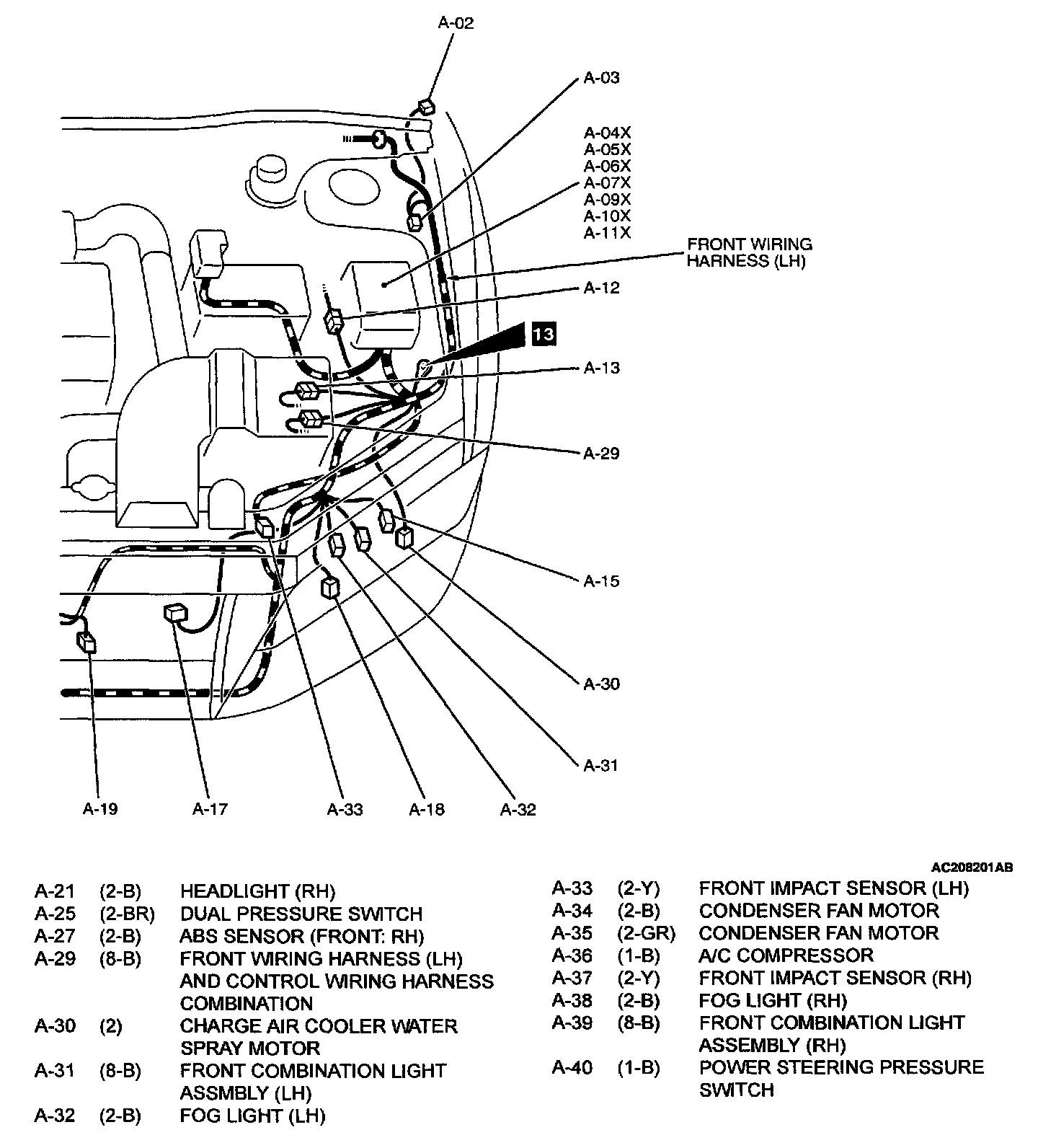 A-02

A-03

A-04X
A-05X
A-06X
A-07X
A-09X
A-10X
A-11X

FRONT WIRING HARNESS (LH)

A-12

13

A-13

A-29

A-15

A-30

A-31

A-19 A-17 A-33 A-18 A-32

AC208201AB

| | | |
|---|---|---|
| A-21 | (2-B) | HEADLIGHT (RH) |
| A-25 | (2-BR) | DUAL PRESSURE SWITCH |
| A-27 | (2-B) | ABS SENSOR (FRONT: RH) |
| A-29 | (8-B) | FRONT WIRING HARNESS (LH) AND CONTROL WIRING HARNESS COMBINATION |
| A-30 | (2) | CHARGE AIR COOLER WATER SPRAY MOTOR |
| A-31 | (8-B) | FRONT COMBINATION LIGHT ASSMBLY (LH) |
| A-32 | (2-B) | FOG LIGHT (LH) |

| | | |
|---|---|---|
| A-33 | (2-Y) | FRONT IMPACT SENSOR (LH) |
| A-34 | (2-B) | CONDENSER FAN MOTOR |
| A-35 | (2-GR) | CONDENSER FAN MOTOR |
| A-36 | (1-B) | A/C COMPRESSOR |
| A-37 | (2-Y) | FRONT IMPACT SENSOR (RH) |
| A-38 | (2-B) | FOG LIGHT (RH) |
| A-39 | (8-B) | FRONT COMBINATION LIGHT ASSEMBLY (RH) |
| A-40 | (1-B) | POWER STEERING PRESSURE SWITCH |