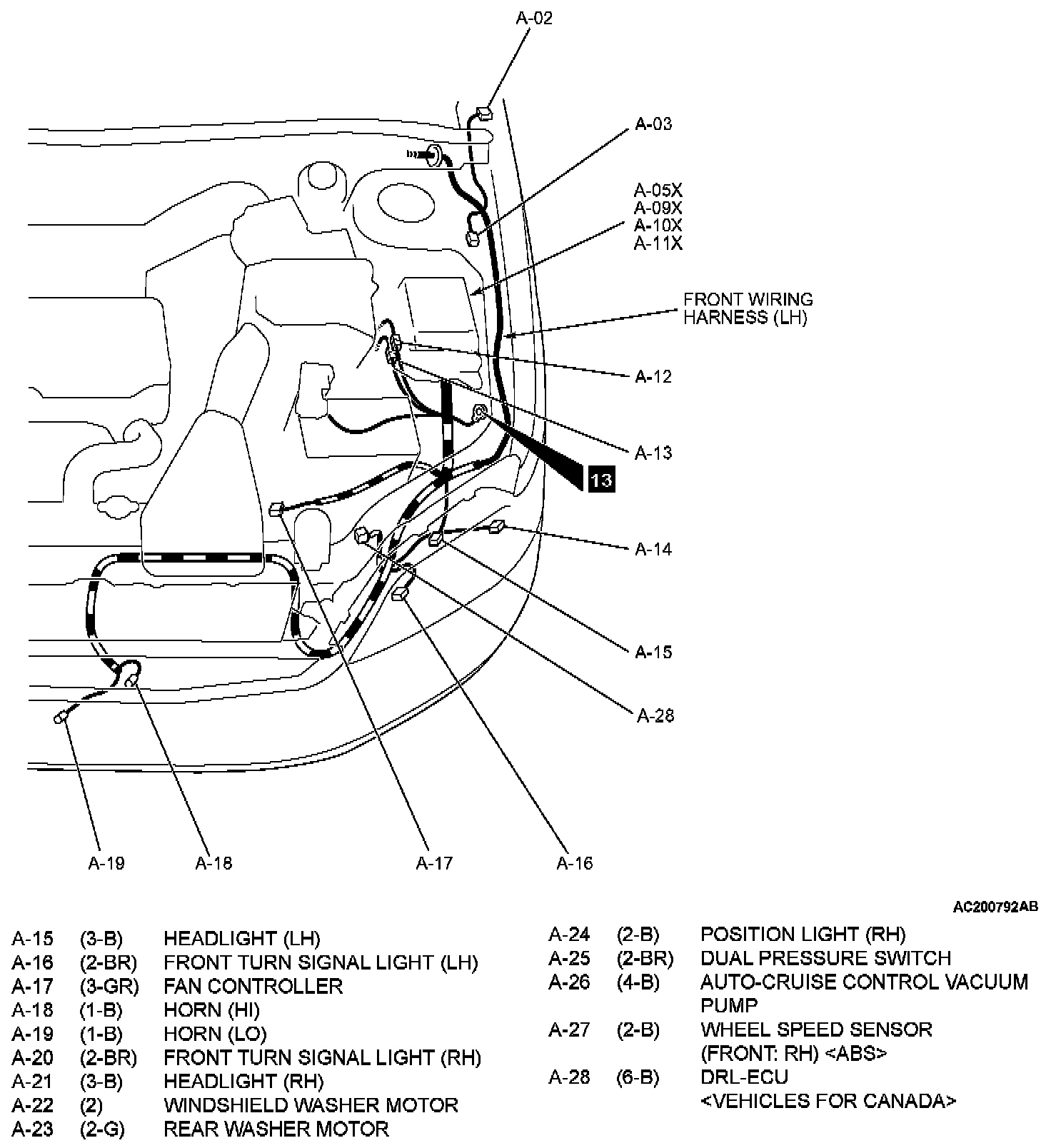 A-02

A-03

A-05X
A-09X
A-10X
A-11X

FRONT WIRING HARNESS (LH)

A-12

A-13

13

A-14

A-15

A-28

A-19

A-18

A-17

A-16

AC200792AB

| | | |
|---|---|---|
| A-15 | (3-B) | HEADLIGHT (LH) |
| A-16 | (2-BR) | FRONT TURN SIGNAL LIGHT (LH) |
| A-17 | (3-GR) | FAN CONTROLLER |
| A-18 | (1-B) | HORN (HI) |
| A-19 | (1-B) | HORN (LO) |
| A-20 | (2-BR) | FRONT TURN SIGNAL LIGHT (RH) |
| A-21 | (3-B) | HEADLIGHT (RH) |
| A-22 | (2) | WINDSHIELD WASHER MOTOR |
| A-23 | (2-G) | REAR WASHER MOTOR |

| | | |
|---|---|---|
| A-24 | (2-B) | POSITION LIGHT (RH) |
| A-25 | (2-BR) | DUAL PRESSURE SWITCH |
| A-26 | (4-B) | AUTO-CRUISE CONTROL VACUUM PUMP |
| A-27 | (2-B) | WHEEL SPEED SENSOR (FRONT: RH) <ABS> |
| A-28 | (6-B) | DRL-ECU <VEHICLES FOR CANADA> |