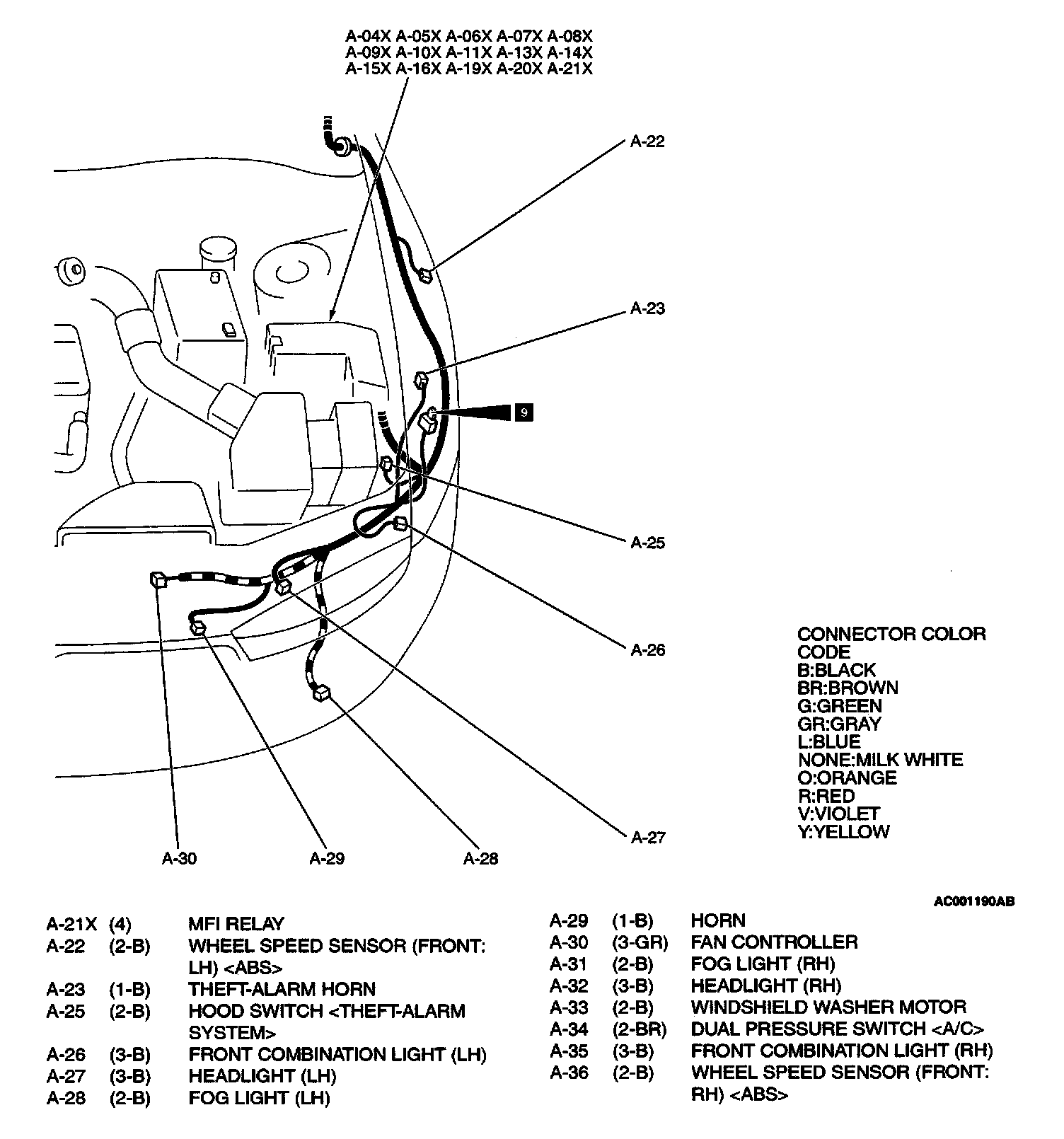 A-04X A-05X A-06X A-07X A-08X
A-09X A-10X A-11X A-13X A-14X
A-15X A-16X A-19X A-20X A-21X

A-22

A-23

9

A-25

A-26

A-27

A-30

A-29

A-28

CONNECTOR COLOR CODE
B:BLACK
BR:BROWN
G:GREEN
GR:GRAY
L:BLUE
NONE:MILK WHITE
O:ORANGE
R:RED
V:VIOLET
Y:YELLOW

AC001190AB

| | | |
|---|---|---|
| A-21X | (4) | MFI RELAY |
| A-22 | (2-B) | WHEEL SPEED SENSOR (FRONT: LH) <ABS> |
| A-23 | (1-B) | THEFT-ALARM HORN |
| A-25 | (2-B) | HOOD SWITCH <THEFT-ALARM SYSTEM> |
| A-26 | (3-B) | FRONT COMBINATION LIGHT (LH) |
| A-27 | (3-B) | HEADLIGHT (LH) |
| A-28 | (2-B) | FOG LIGHT (LH) |

| | | |
|---|---|---|
| A-29 | (1-B) | HORN |
| A-30 | (3-GR) | FAN CONTROLLER |
| A-31 | (2-B) | FOG LIGHT (RH) |
| A-32 | (3-B) | HEADLIGHT (RH) |
| A-33 | (2-B) | WINDSHIELD WASHER MOTOR |
| A-34 | (2-BR) | DUAL PRESSURE SWITCH <A/C> |
| A-35 | (3-B) | FRONT COMBINATION LIGHT (RH) |
| A-36 | (2-B) | WHEEL SPEED SENSOR (FRONT: RH) <ABS> |