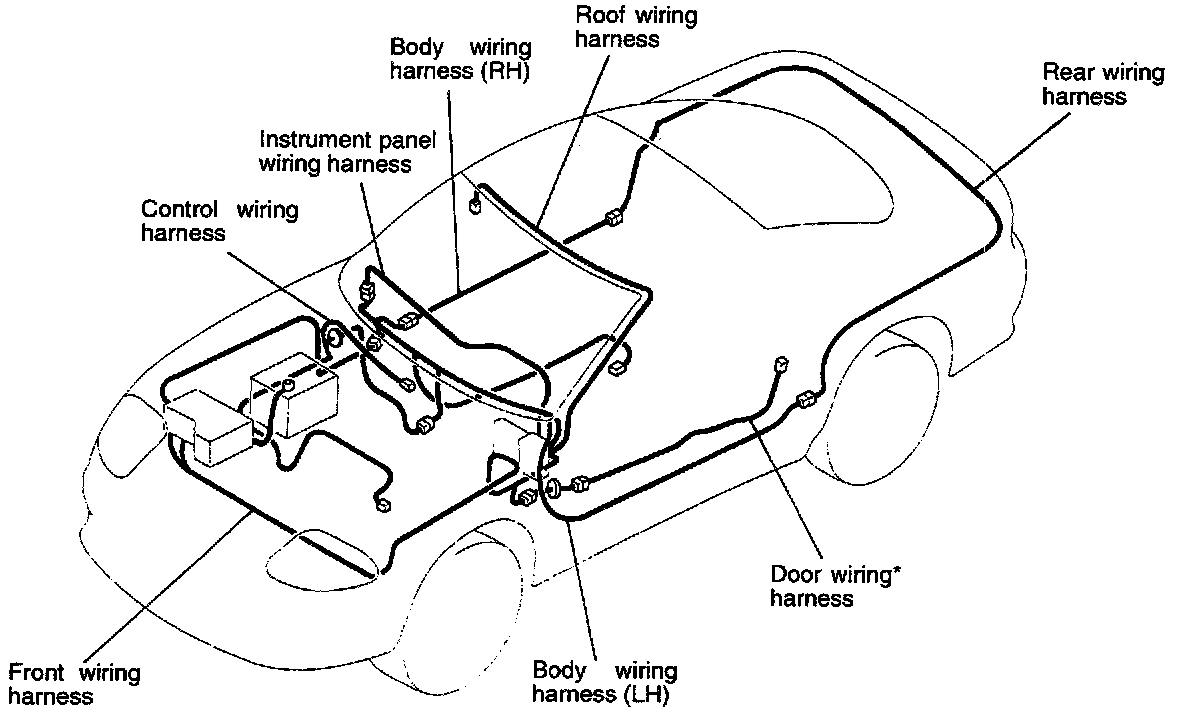 Roof wiring harness

Body wiring harness (RH)

Rear wiring harness

Instrument panel wiring harness

Control wiring harness

Door wiring* harness

Front wiring harness

Body wiring harness (LH)