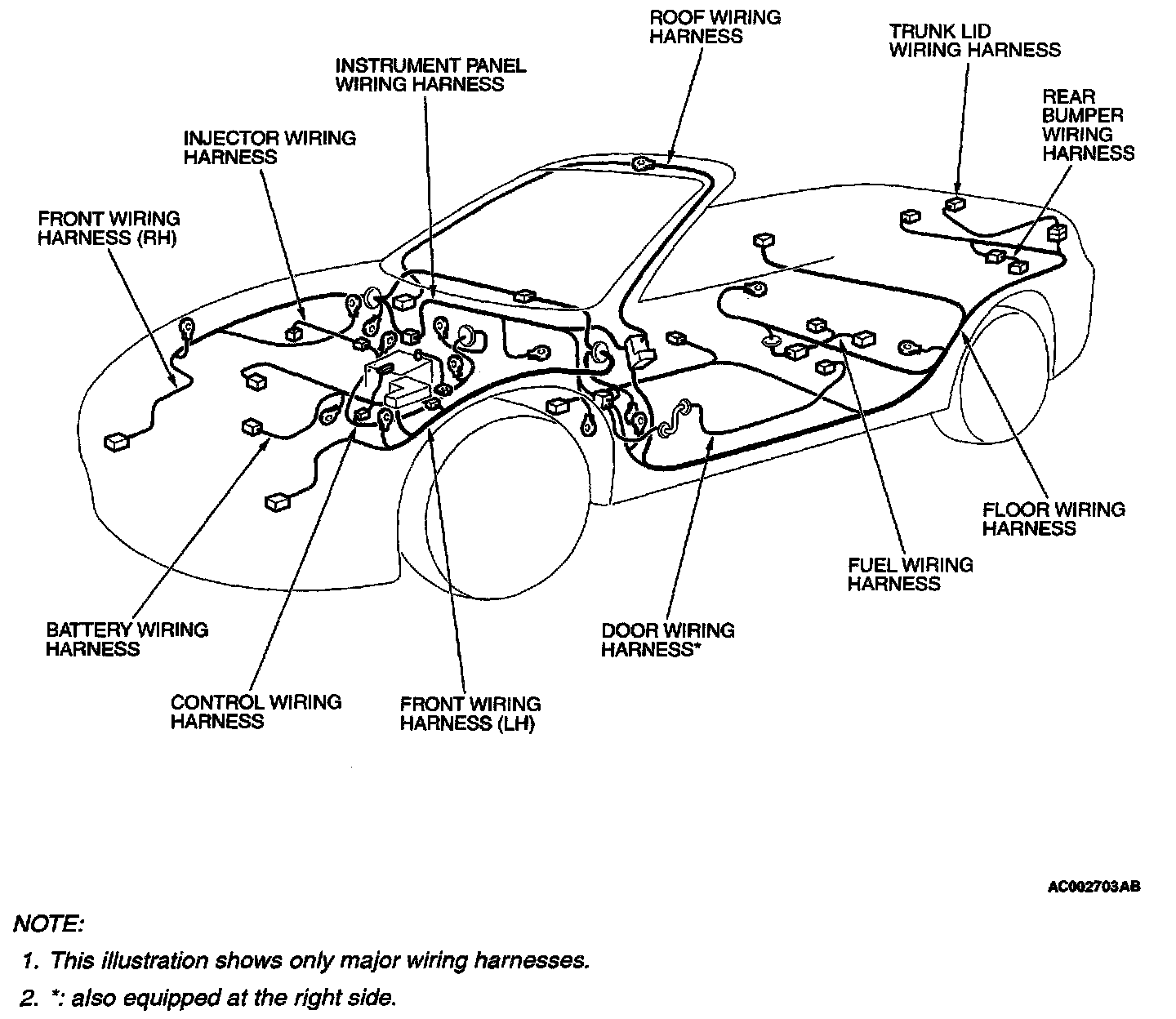 ROOF WIRING HARNESS

TRUNK LID WIRING HARNESS

INSTRUMENT PANEL WIRING HARNESS

REAR BUMPER WIRING HARNESS

INJECTOR WIRING HARNESS

FRONT WIRING HARNESS (RH)

FLOOR WIRING HARNESS

FUEL WIRING HARNESS

BATTERY WIRING HARNESS

DOOR WIRING HARNESS*

CONTROL WIRING HARNESS

FRONT WIRING HARNESS (LH)

AC002703AB

NOTE:

1. This illustration shows only major wiring harnesses.

2. *: also equipped at the right side.