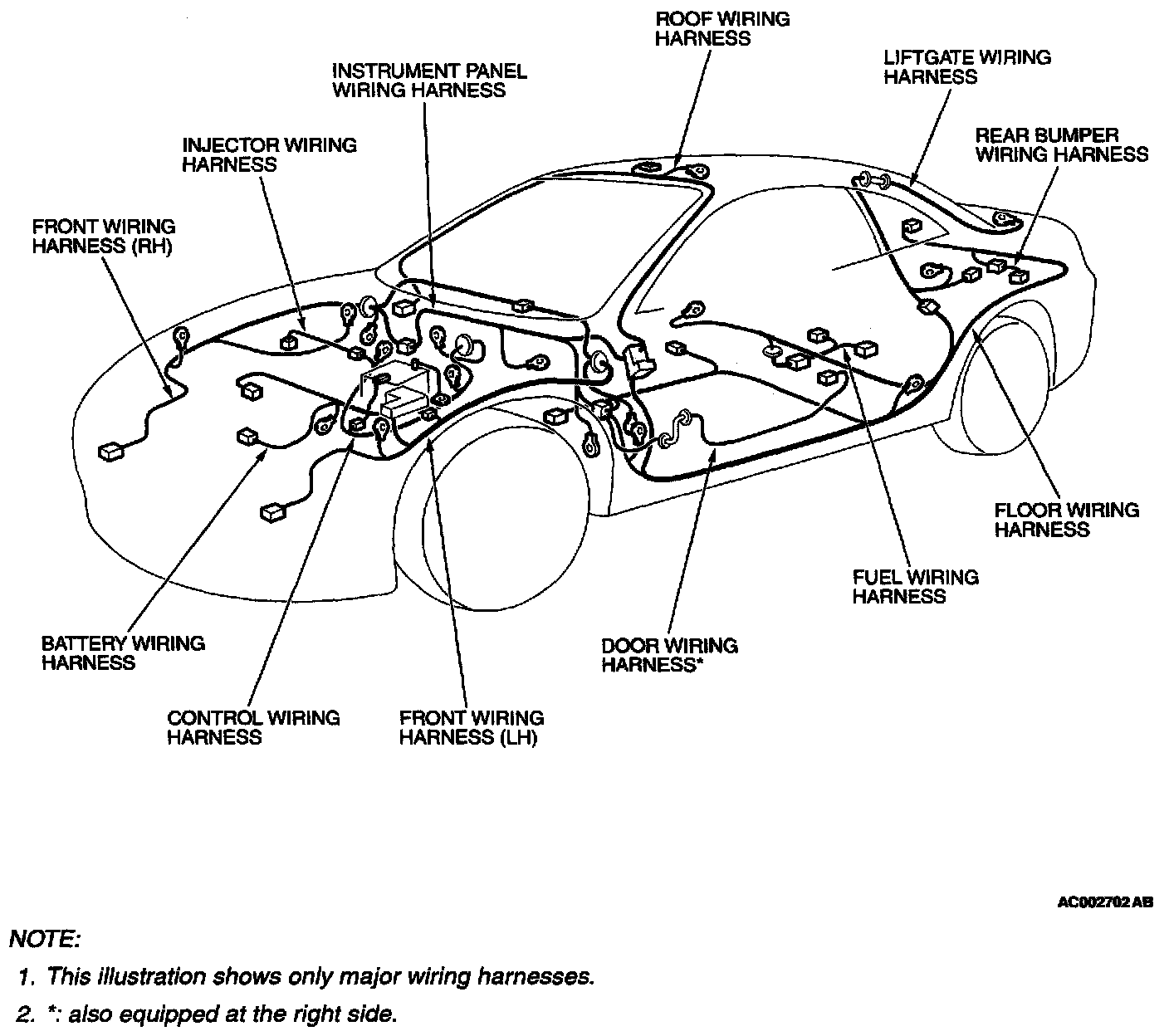 ROOF WIRING HARNESS

INSTRUMENT PANEL WIRING HARNESS

LIFTGATE WIRING HARNESS

INJECTOR WIRING HARNESS

REAR BUMPER WIRING HARNESS

FRONT WIRING HARNESS (RH)

FLOOR WIRING HARNESS

FUEL WIRING HARNESS

BATTERY WIRING HARNESS

DOOR WIRING HARNESS*

CONTROL WIRING HARNESS

FRONT WIRING HARNESS (LH)

AC002702 AB

NOTE:
1. This illustration shows only major wiring harnesses.
2. *: also equipped at the right side.