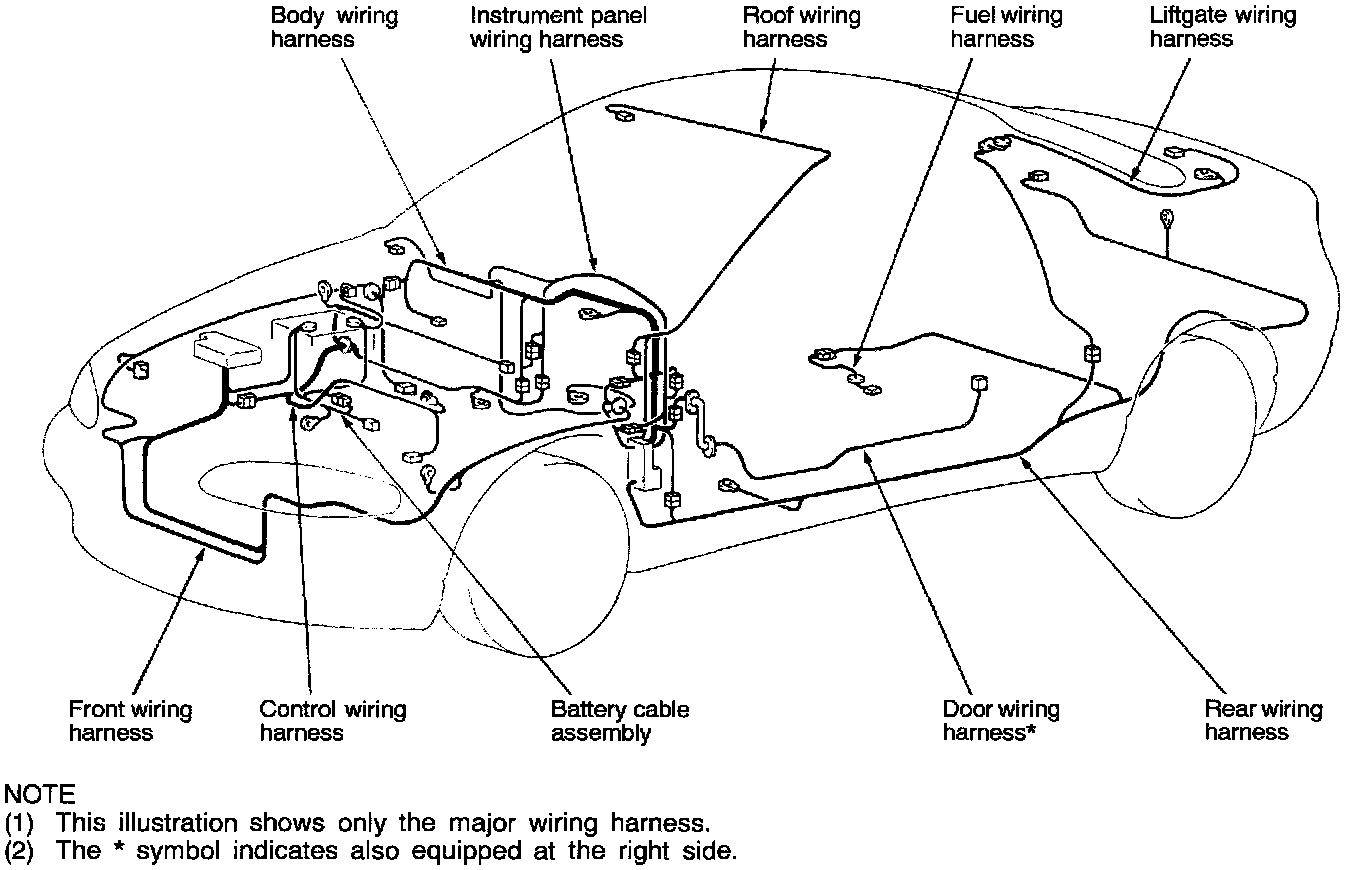 Body wiring harness

Instrument panel wiring harness

Roof wiring harness

Fuel wiring harness

Liftgate wiring harness

Front wiring harness

Control wiring harness

Battery cable assembly

Door wiring harness*

Rear wiring harness

NOTE
(1) This illustration shows only the major wiring harness.
(2) The * symbol indicates also equipped at the right side.