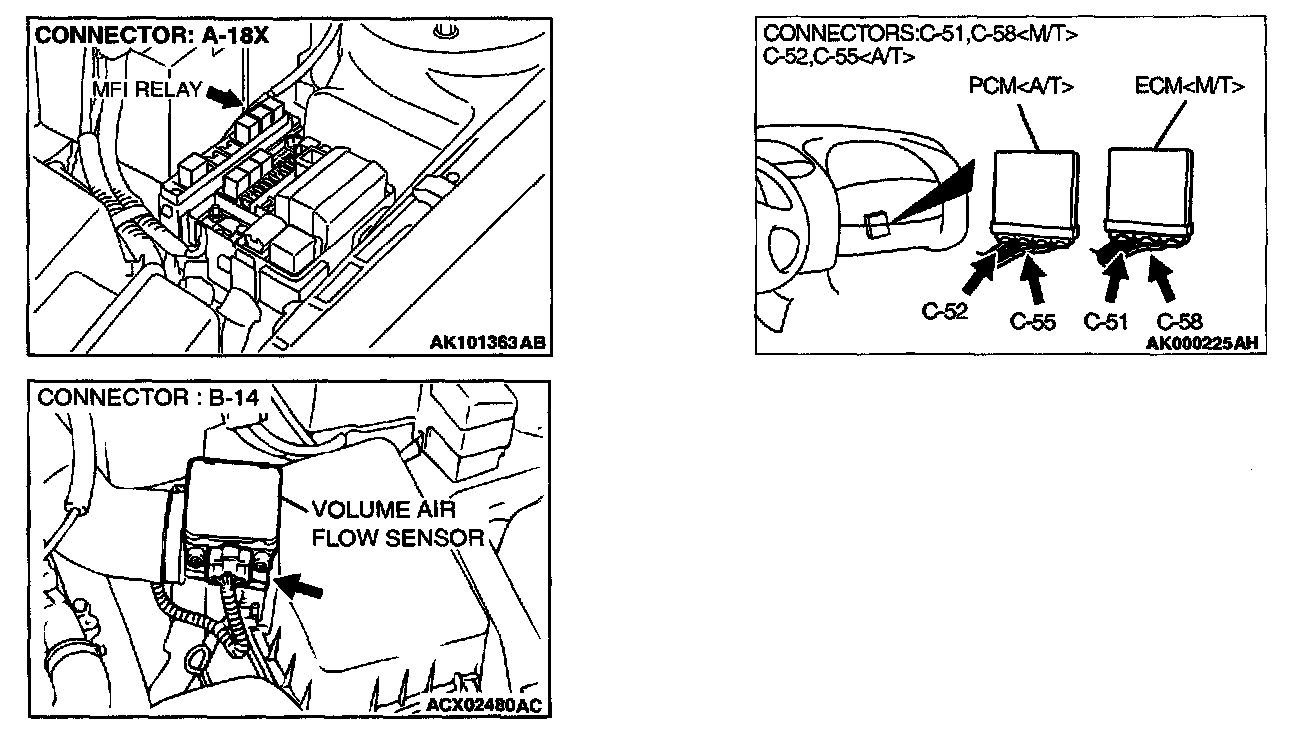 CONNECTOR: A-18X

MFI RELAY

AK101363AB

CONNECTOR : B-14

VOLUME AIR FLOW SENSOR

ACX02480AC

CONNECTORS:C-51,C-58<M/T>
C-52,C-55<A/T>

PCM<A/T>

ECM<M/T>

C-52

C-55

C-51

C-58

AK000225AH