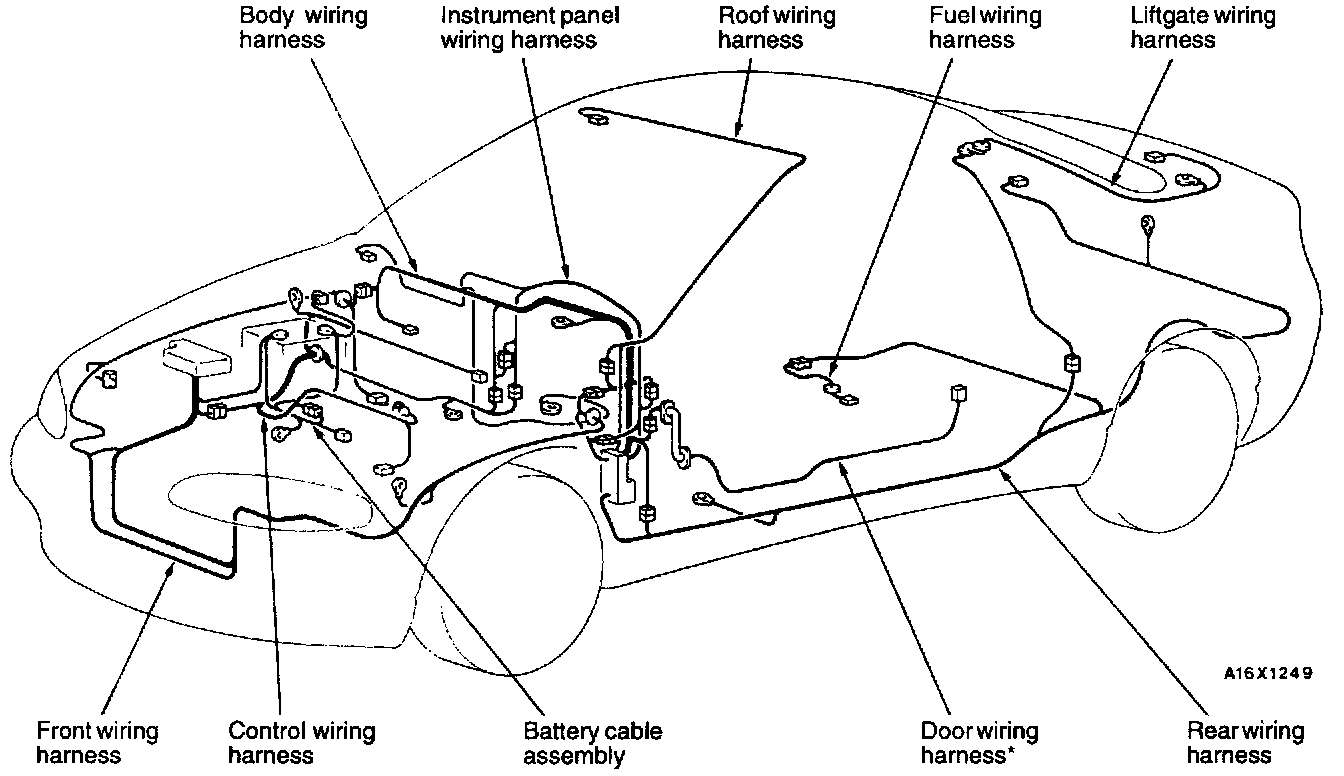 Body wiring harness

Instrument panel wiring harness

Roof wiring harness

Fuel wiring harness

Liftgate wiring harness

A16X1249

Front wiring harness

Control wiring harness

Battery cable assembly

Door wiring harness*

Rear wiring harness