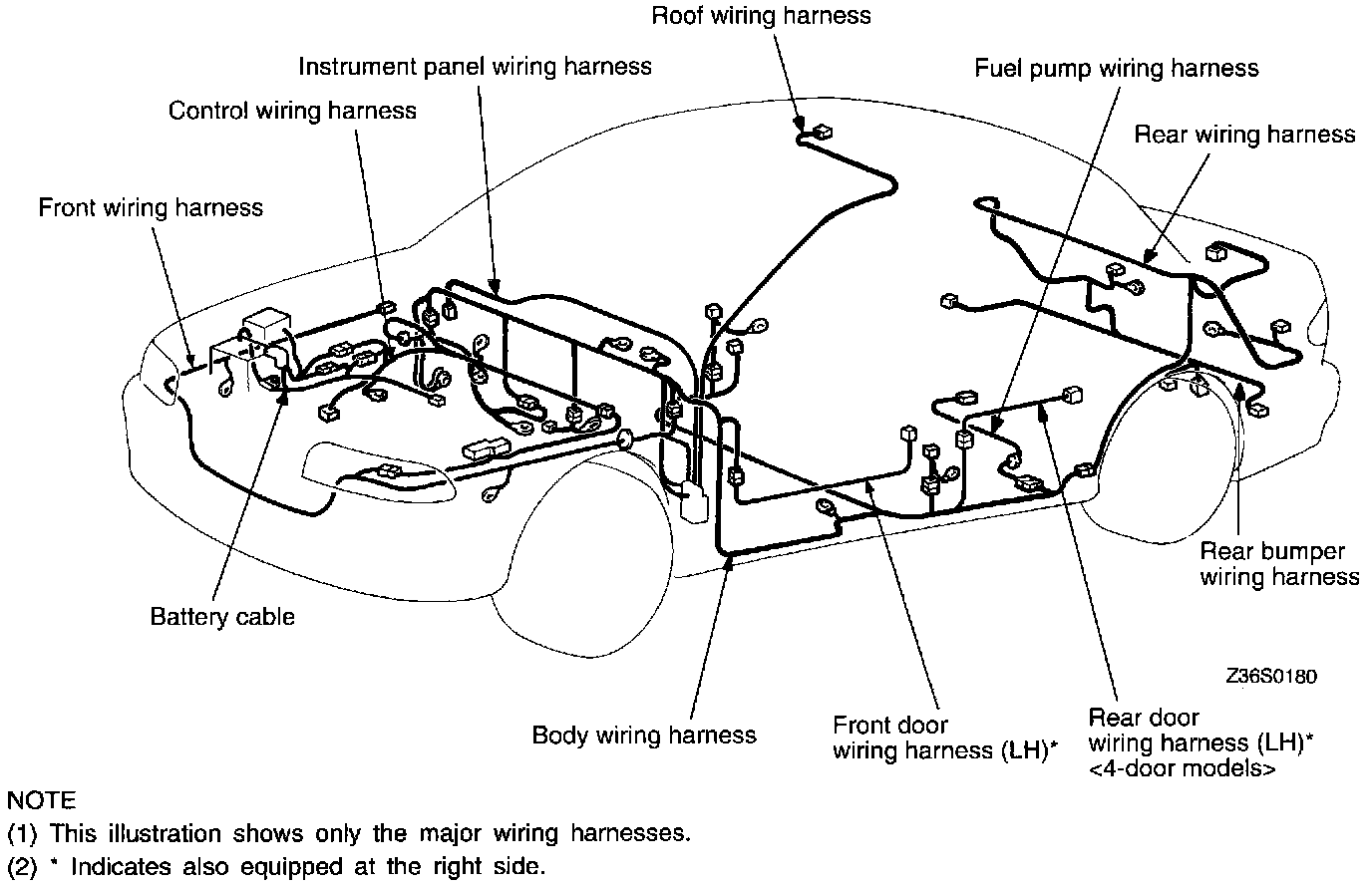 Roof wiring harness

Instrument panel wiring harness

Fuel pump wiring harness

Control wiring harness

Rear wiring harness

Front wiring harness

Rear bumper wiring harness

Battery cable

Z36S0180

Body wiring harness

Front door wiring harness (LH)*

Rear door wiring harness (LH)* <4-door models>

NOTE
(1) This illustration shows only the major wiring harnesses.
(2) * Indicates also equipped at the right side.