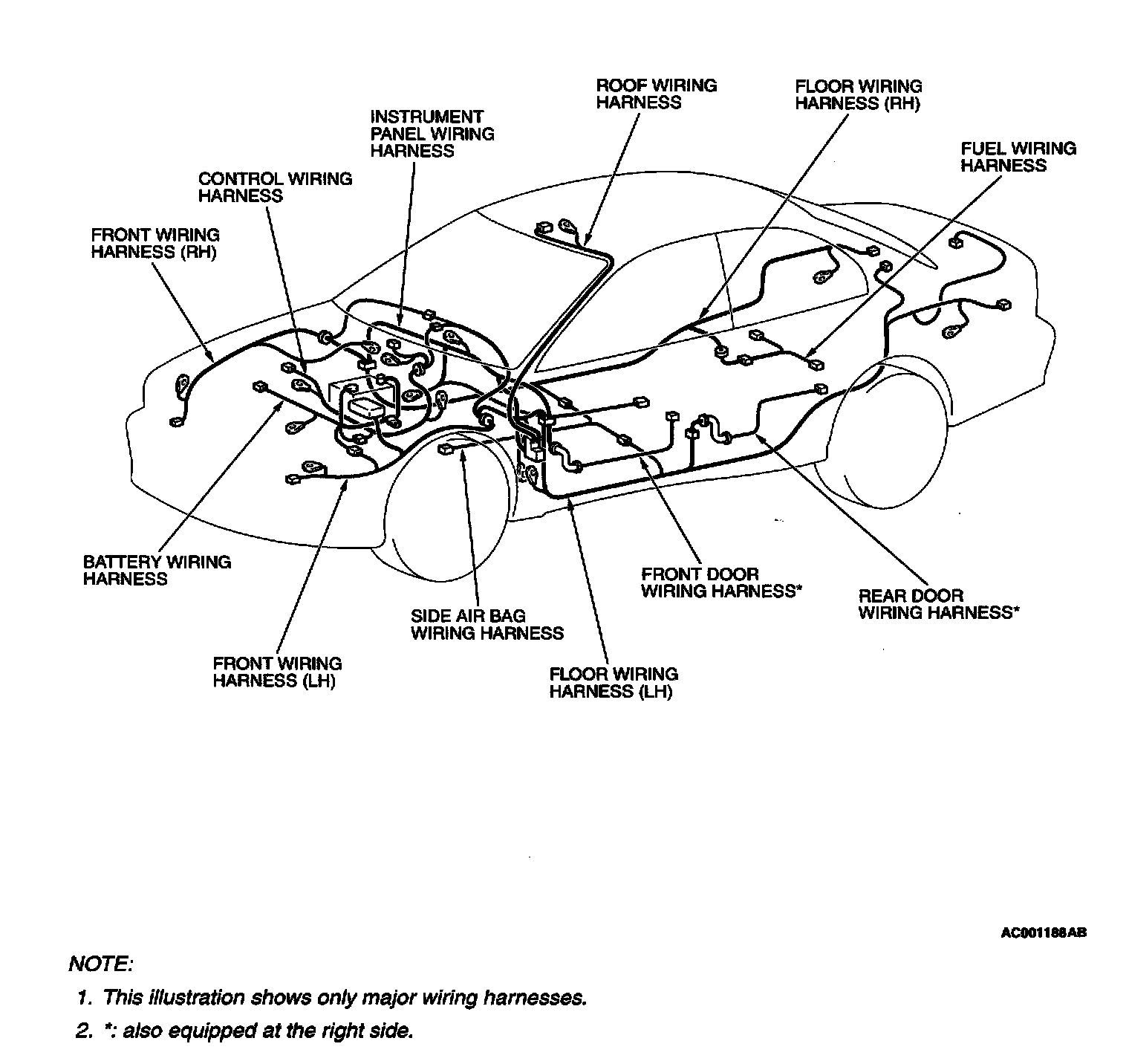 ROOF WIRING HARNESS

FLOOR WIRING HARNESS (RH)

INSTRUMENT PANEL WIRING HARNESS

FUEL WIRING HARNESS

CONTROL WIRING HARNESS

FRONT WIRING HARNESS (RH)

BATTERY WIRING HARNESS

FRONT DOOR WIRING HARNESS*

REAR DOOR WIRING HARNESS*

SIDE AIR BAG WIRING HARNESS

FRONT WIRING HARNESS (LH)

FLOOR WIRING HARNESS (LH)

AC001188AB

NOTE:

1. This illustration shows only major wiring harnesses.

2. *: also equipped at the right side.