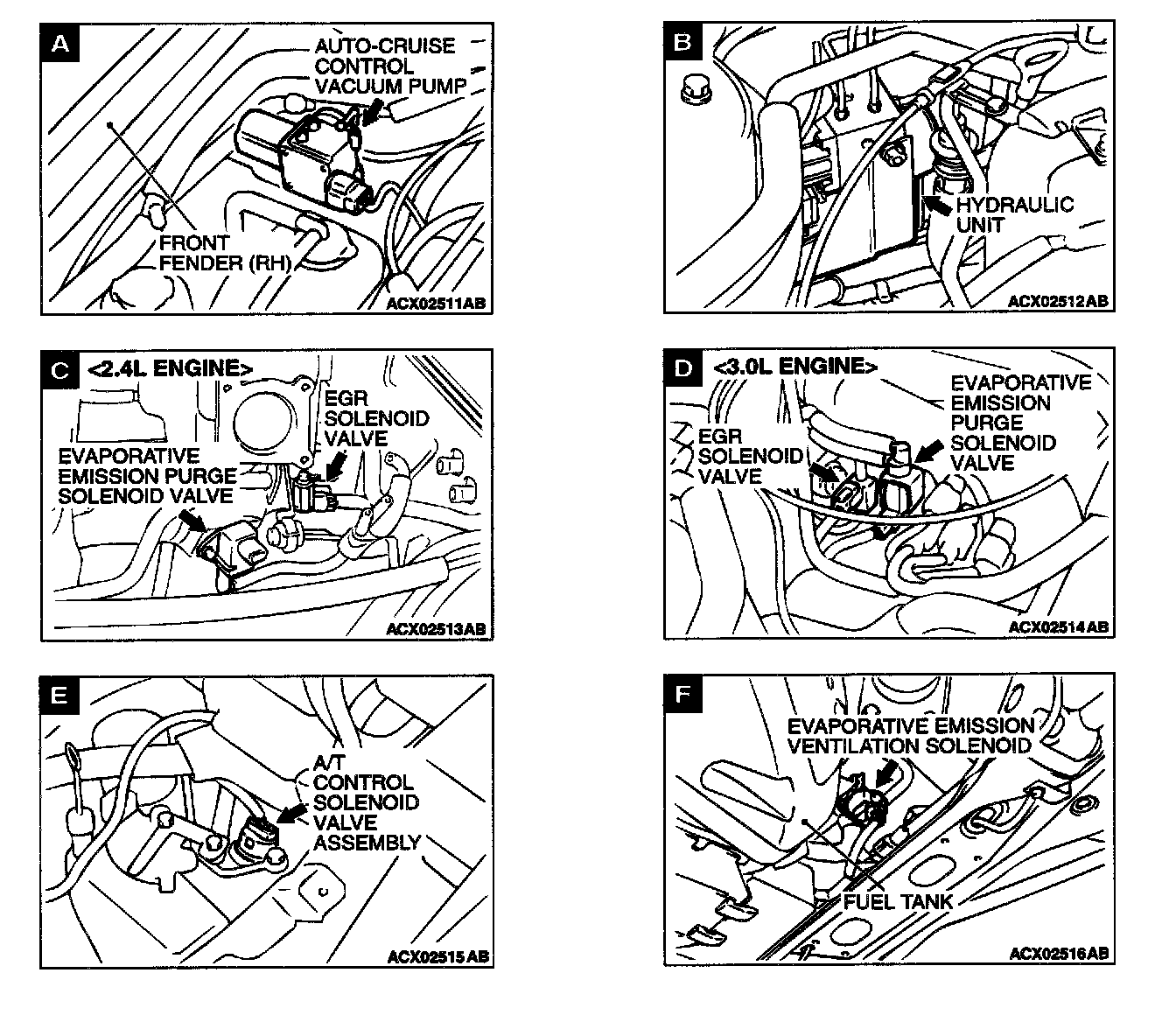 A
AUTO-CRUISE CONTROL VACUUM PUMP
FRONT FENDER (RH)
ACX02511AB

B
HYDRAULIC UNIT
ACX02512AB

C
<2.4L ENGINE>
EGR SOLENOID VALVE
EVAPORATIVE EMISSION PURGE SOLENOID VALVE
ACX02513AB

D
<3.0L ENGINE>
EVAPORATIVE EMISSION PURGE SOLENOID VALVE
EGR SOLENOID VALVE
ACX02514AB

E
A/T CONTROL SOLENOID VALVE ASSEMBLY
ACX02515AB

F
EVAPORATIVE EMISSION VENTILATION SOLENOID
FUEL TANK
ACX02516AB