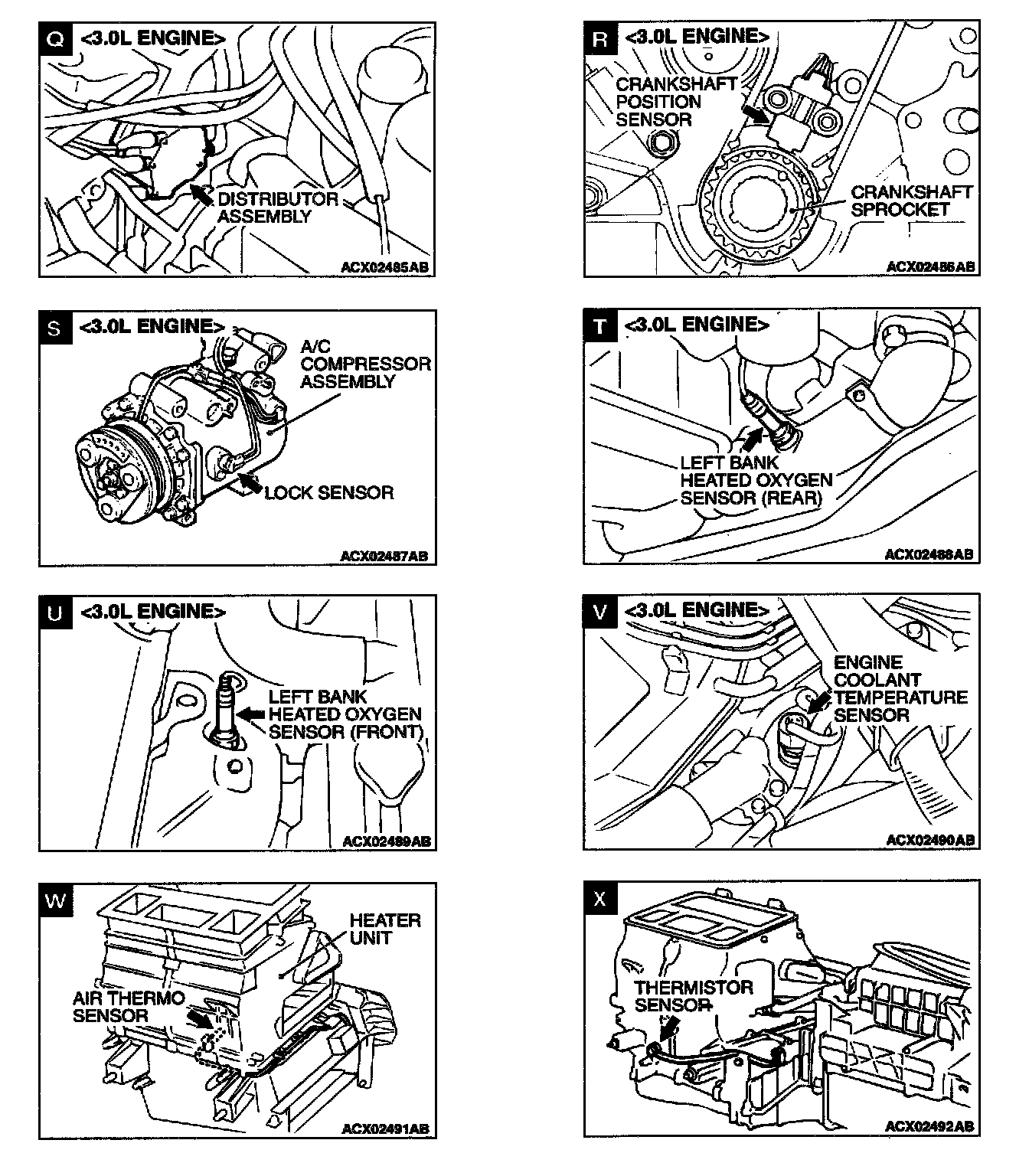 Q <3.0L ENGINE>

DISTRIBUTOR ASSEMBLY

ACX02485AB

R <3.0L ENGINE>

CRANKSHAFT POSITION SENSOR

CRANKSHAFT SPROCKET

ACX02486AB

S <3.0L ENGINE>

A/C COMPRESSOR ASSEMBLY

LOCK SENSOR

ACX02487AB

T <3.0L ENGINE>

LEFT BANK HEATED OXYGEN SENSOR (REAR)

ACX02488AB

U <3.0L ENGINE>

LEFT BANK HEATED OXYGEN SENSOR (FRONT)

ACX02489AB

V <3.0L ENGINE>

ENGINE COOLANT TEMPERATURE SENSOR

ACX02490AB

W

HEATER UNIT

AIR THERMO SENSOR

ACX02491AB

X

THERMISTOR SENSOR

ACX02492AB