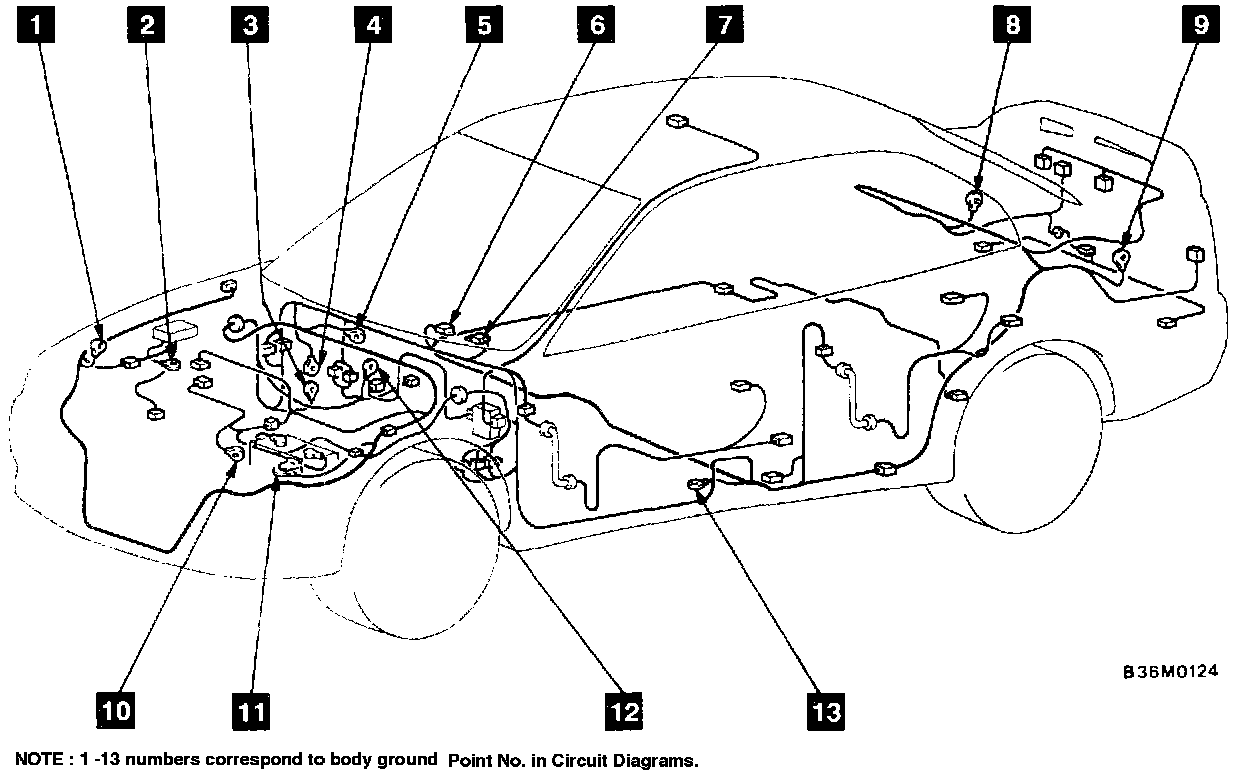 1
2
3
4
5
6
7
8
9
10
11
12
13
B36M0124
NOTE : 1 -13 numbers correspond to body ground Point No. in Circuit Diagrams.