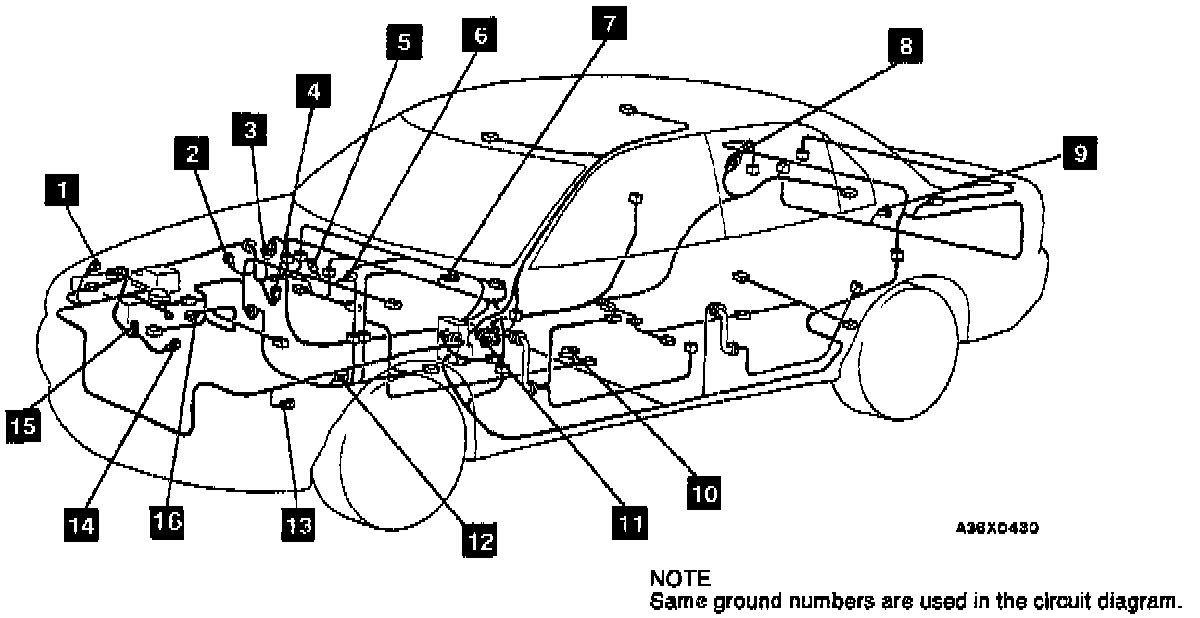 1
2
3
4
5
6
7
8
9
15
14
16
13
12
11
10
A36X0430

NOTE
Same ground numbers are used in the circuit diagram.