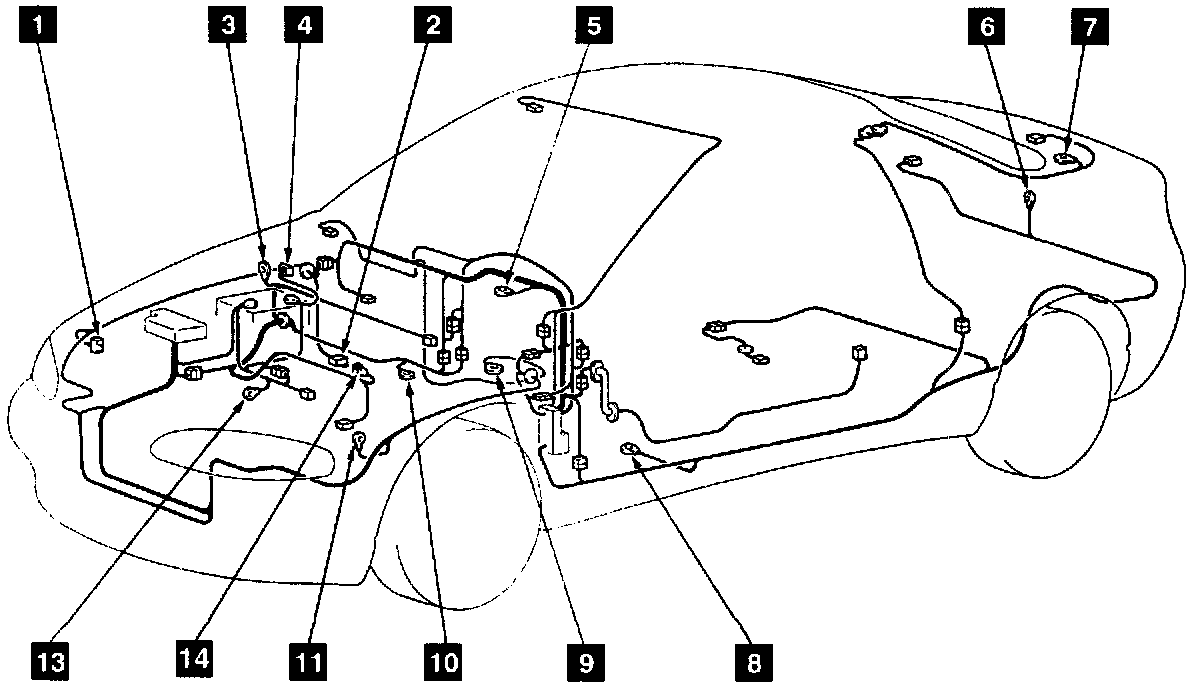 1
3
4
2
5
6
7
13
14
11
10
9
8