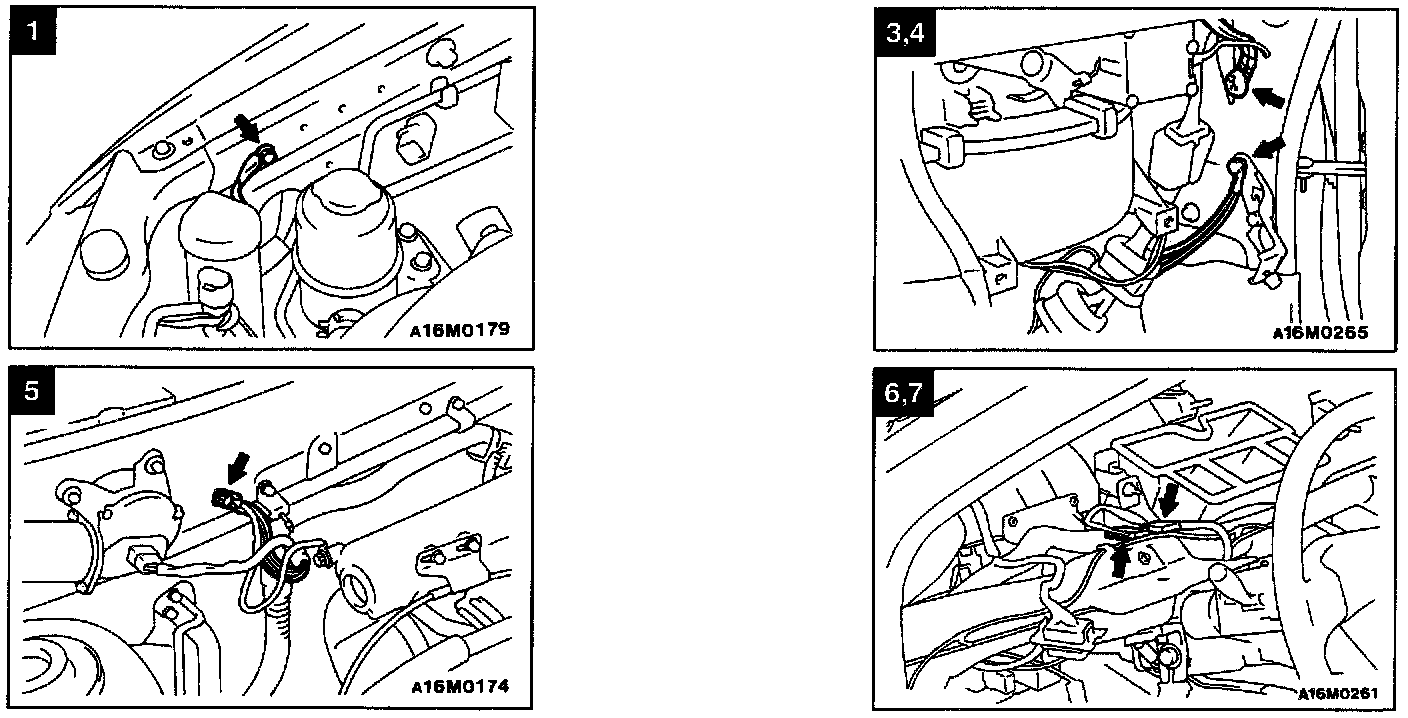 1

A16M0179

3,4

A16M0265

5

A16M0174

6,7

A16M0261