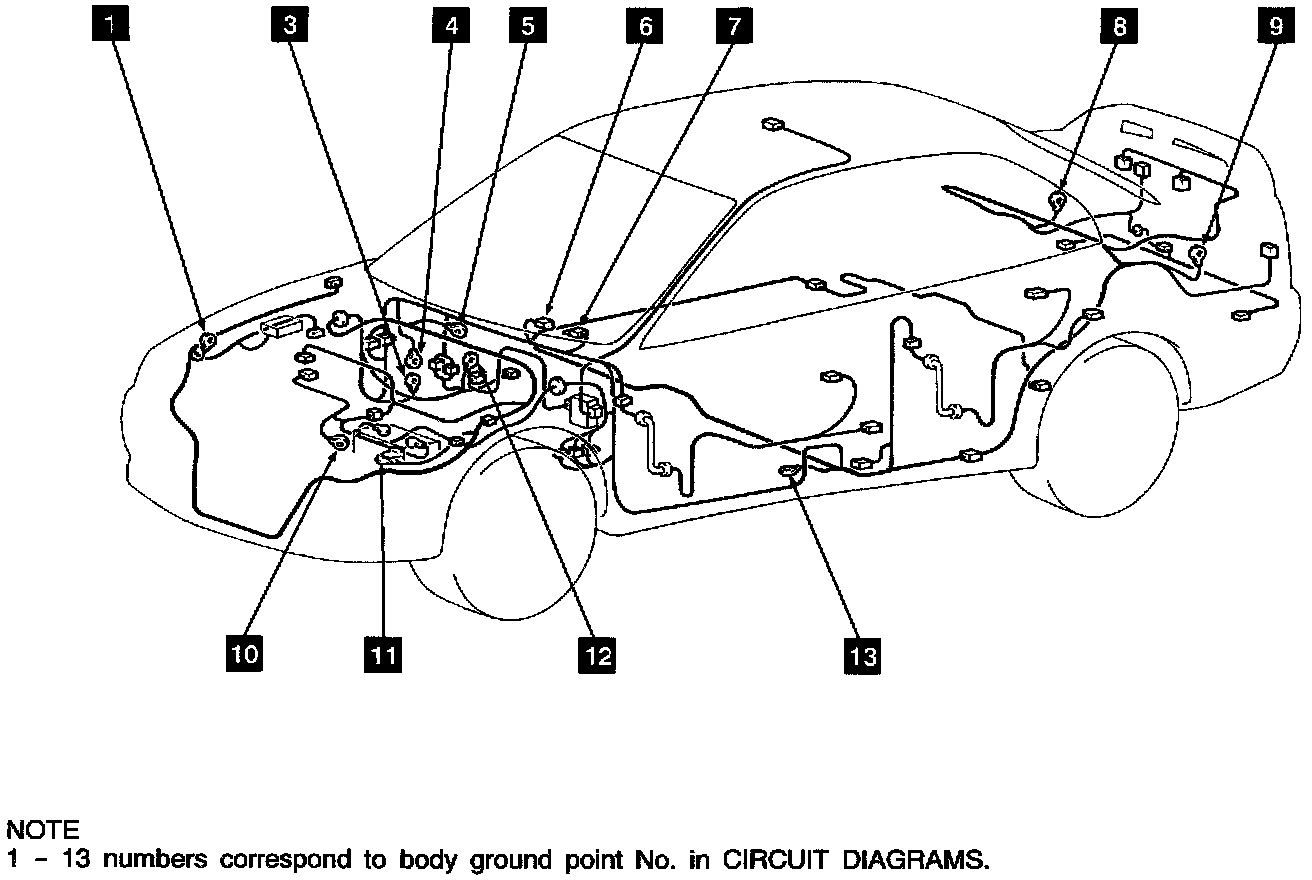 1
3
4
5
6
7
8
9
10
11
12
13

NOTE
1 – 13 numbers correspond to body ground point No. in CIRCUIT DIAGRAMS.